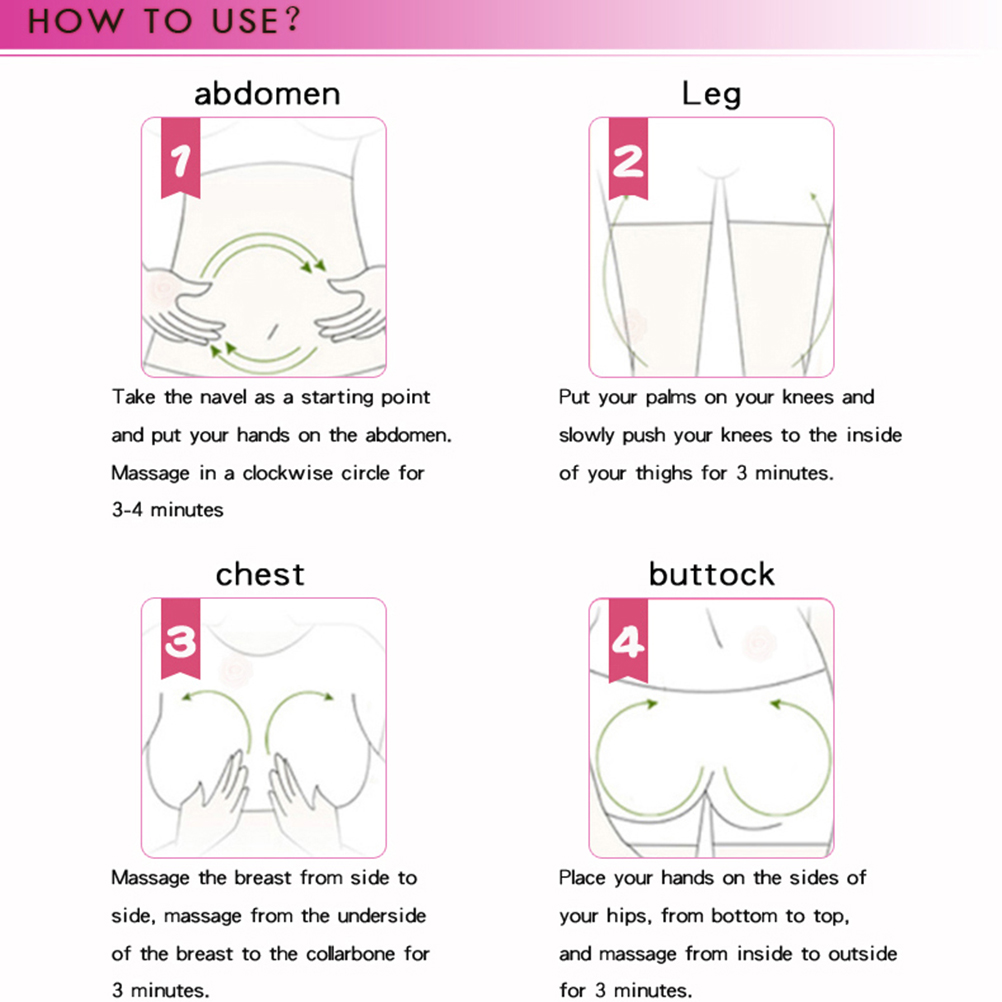 HOW TO USE?

abdomen

1

Take the navel as a starting point and put your hands on the abdomen. Massage in a clockwise circle for 3-4 minutes

Leg

2

Put your palms on your knees and slowly push your knees to the inside of your thighs for 3 minutes.

chest

3

Massage the breast from side to side, massage from the underside of the breast to the collarbone for 3 minutes.

buttock

4

Place your hands on the sides of your hips, from bottom to top, and massage from inside to outside for 3 minutes.