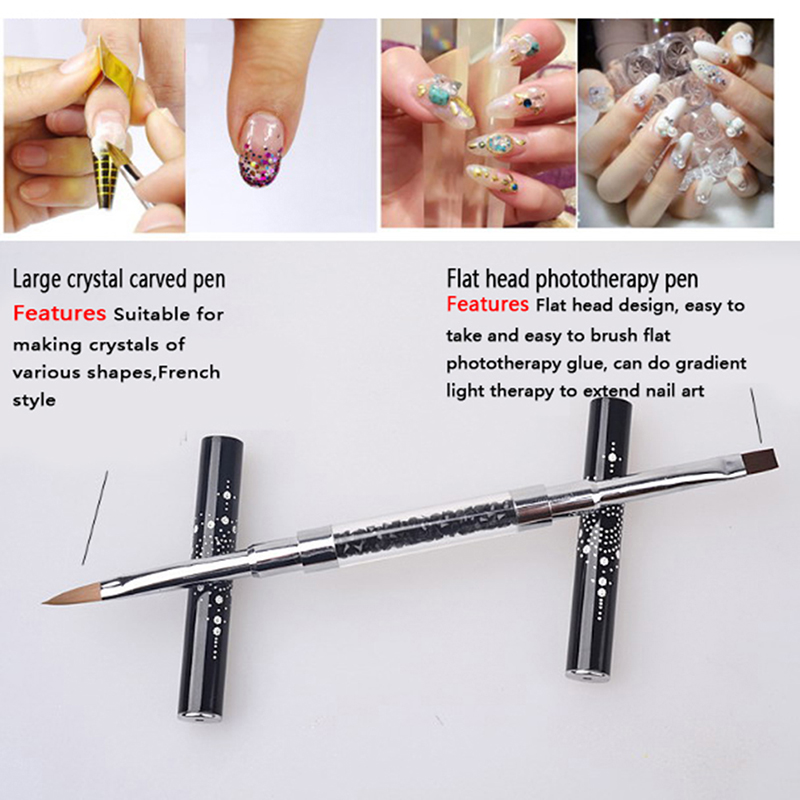 Large crystal carved pen
Features Suitable for making crystals of various shapes,French style

Flat head phototherapy pen
Features Flat head design, easy to take and easy to brush flat phototherapy glue, can do gradient light therapy to extend nail art