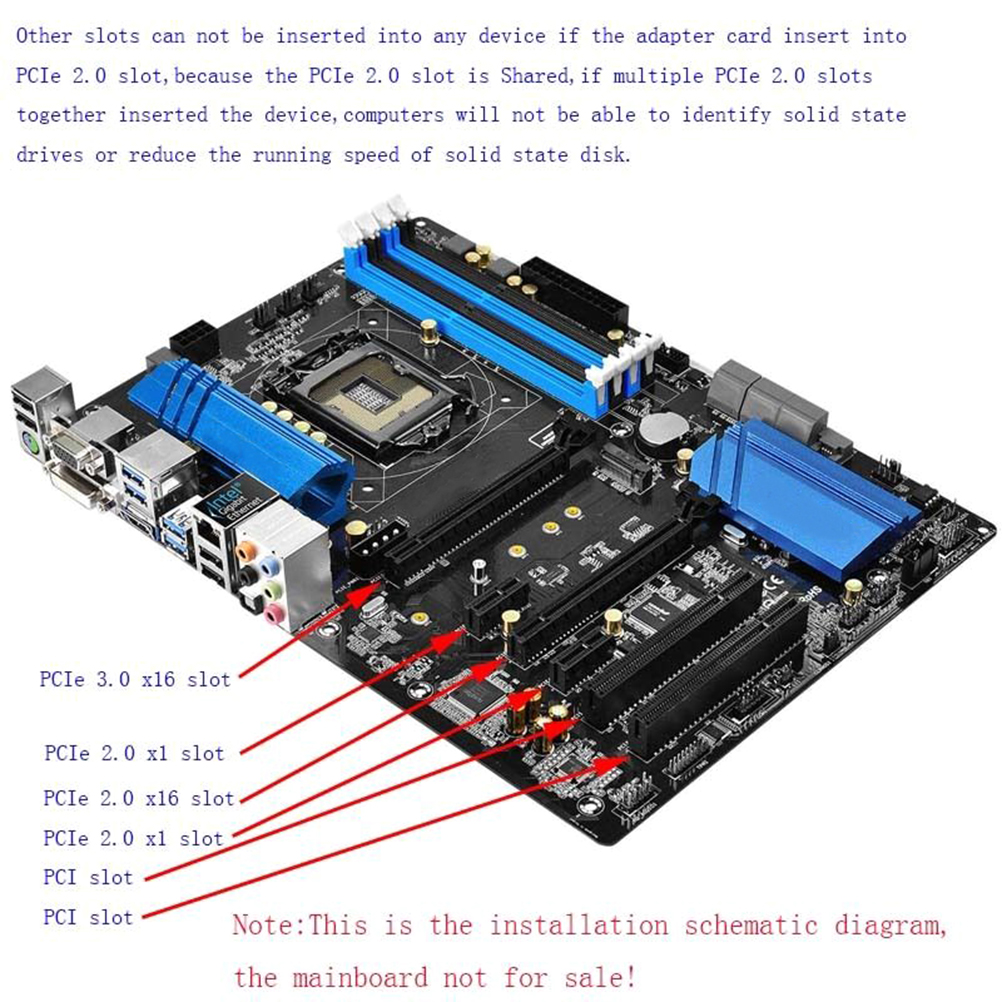 Other slots can not be inserted into any device if the adapter card insert into PCIe 2.0 slot,because the PCIe 2.0 slot is Shared,if multiple PCIe 2.0 slots together inserted the device,computers will not be able to identify solid state drives or reduce the running speed of solid state disk.

intel Gigabit Ethernet

PCIe 3.0 x16 slot

PCIe 2.0 x1 slot

PCIe 2.0 x16 slot

PCIe 2.0 x1 slot

PCI slot

PCI slot

Note:This is the installation schematic diagram, the mainboard not for sale!