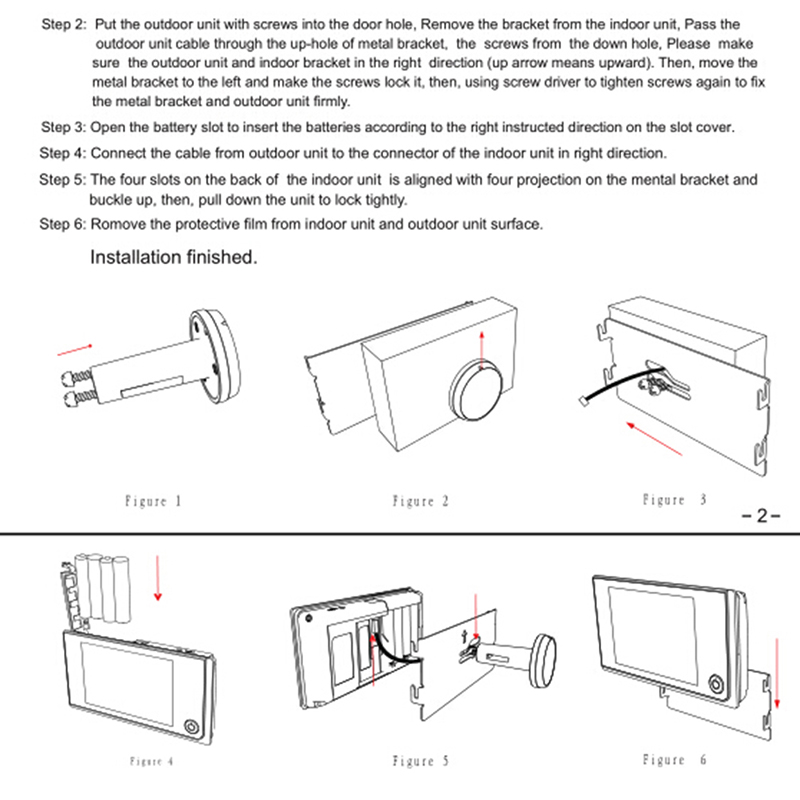 Step 2: Put the outdoor unit with screws into the door hole, Remove the bracket from the indoor unit, Pass the outdoor unit cable through the up-hole of metal bracket, the screws from the down hole, Please make sure the outdoor unit and indoor bracket in the right direction (up arrow means upward). Then, move the metal bracket to the left and make the screws lock it, then, using screw driver to tighten screws again to fix the metal bracket and outdoor unit firmly.

Step 3: Open the battery slot to insert the batteries according to the right instructed direction on the slot cover.

Step 4: Connect the cable from outdoor unit to the connector of the indoor unit in right direction.

Step 5: The four slots on the back of the indoor unit is aligned with four projection on the mental bracket and buckle up, then, pull down the unit to lock tightly.

Step 6: Romove the protective film from indoor unit and outdoor unit surface.

Installation finished.

Figure 1

Figure 2

Figure 3

-2-

Figure 4

Figure 5

Figure 6