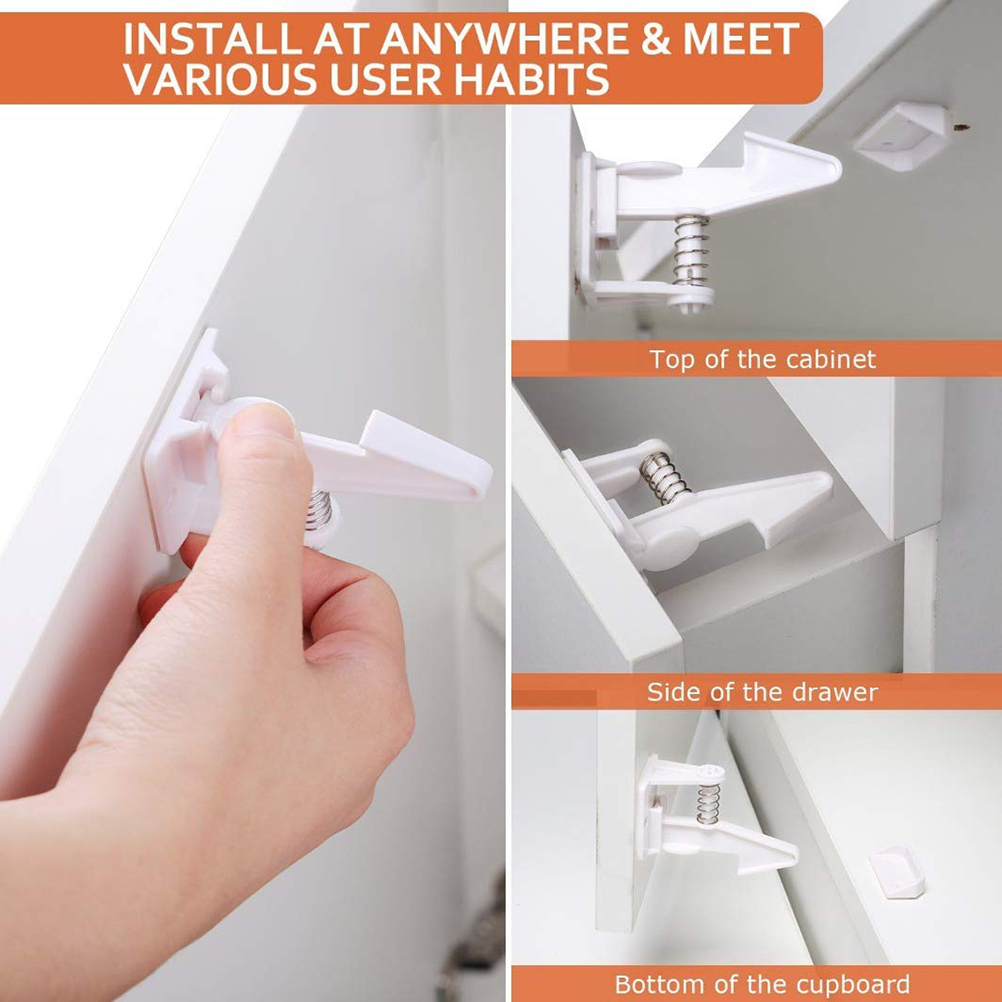 INSTALL AT ANYWHERE & MEET VARIOUS USER HABITS

Top of the cabinet

Side of the drawer

Bottom of the cupboard