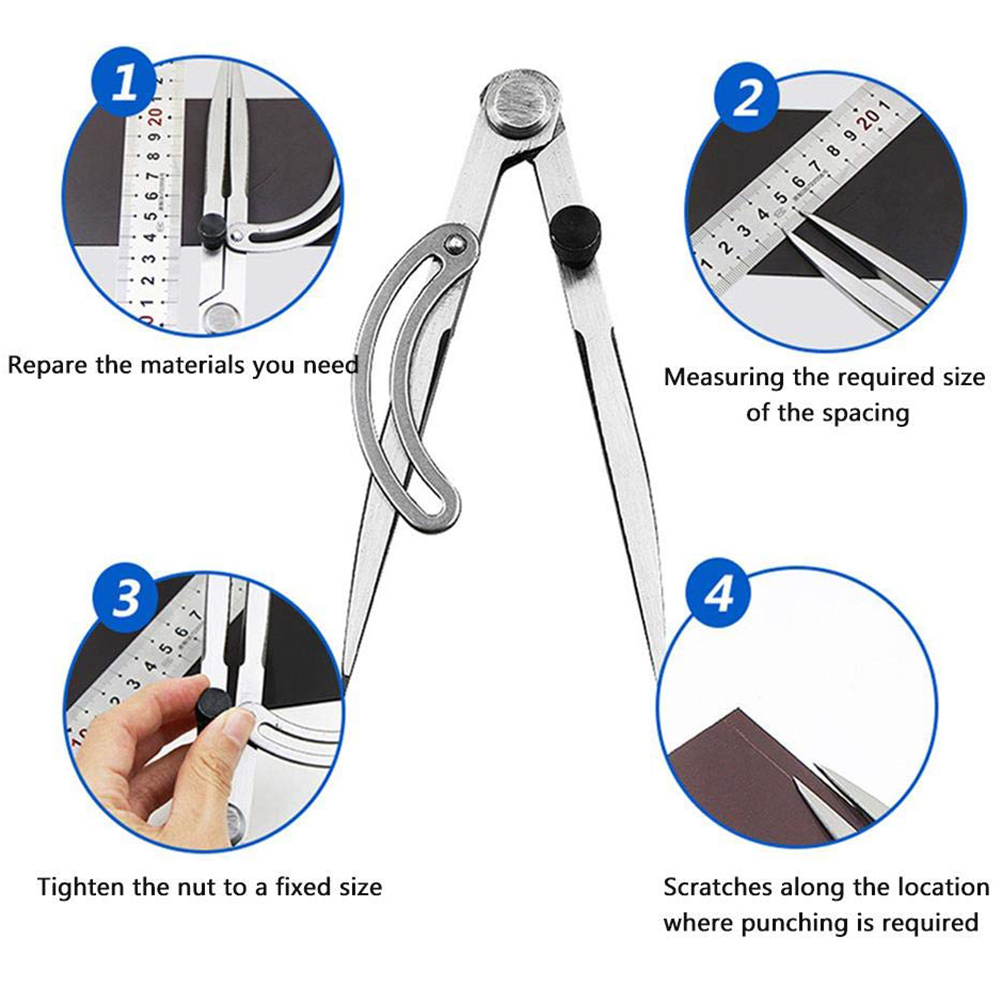 1

Repare the materials you need

2

Measuring the required size of the spacing

3

Tighten the nut to a fixed size

4

Scratches along the location where punching is required