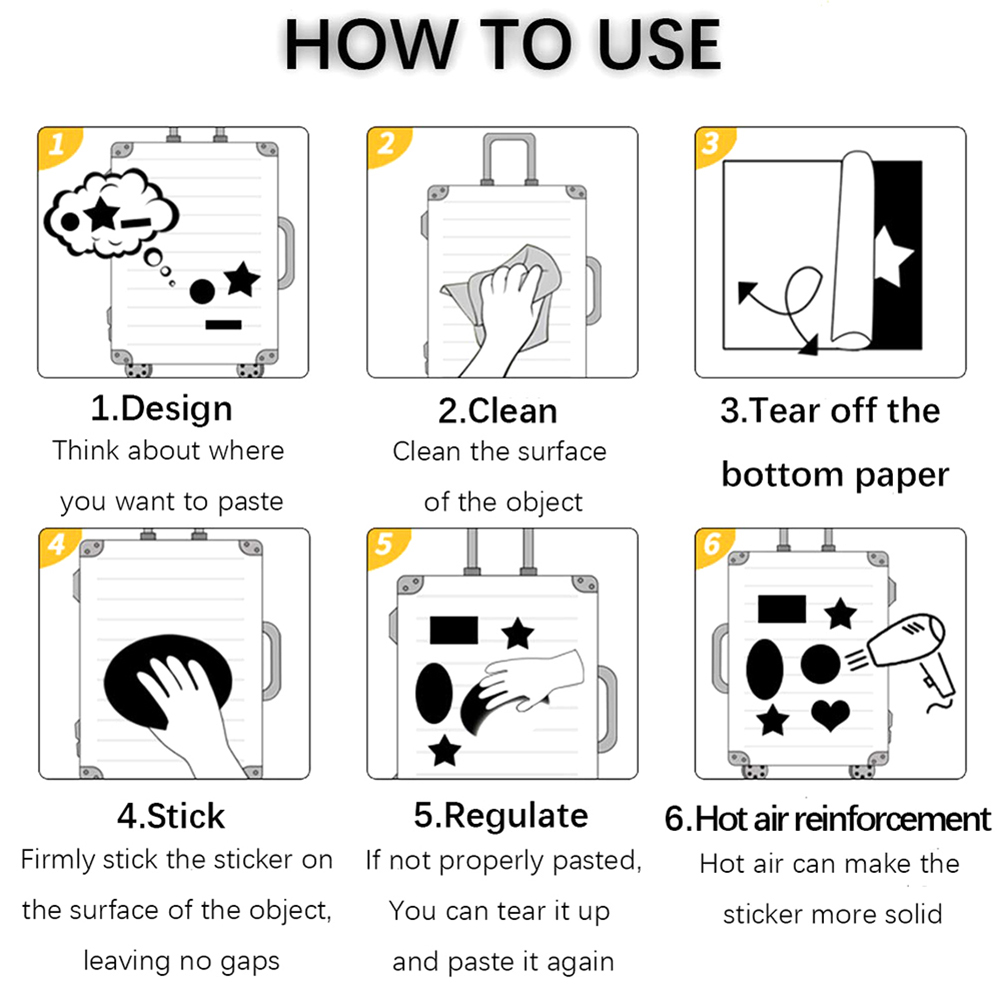 HOW TO USE

1

1.Design
Think about where you want to paste

2

2.Clean
Clean the surface of the object

3

3.Tear off the bottom paper

4

4.Stick
Firmly stick the sticker on the surface of the object, leaving no gaps

5

5.Regulate
If not properly pasted, You can tear it up and paste it again

6

6.Hot air reinforcement
Hot air can make the sticker more solid