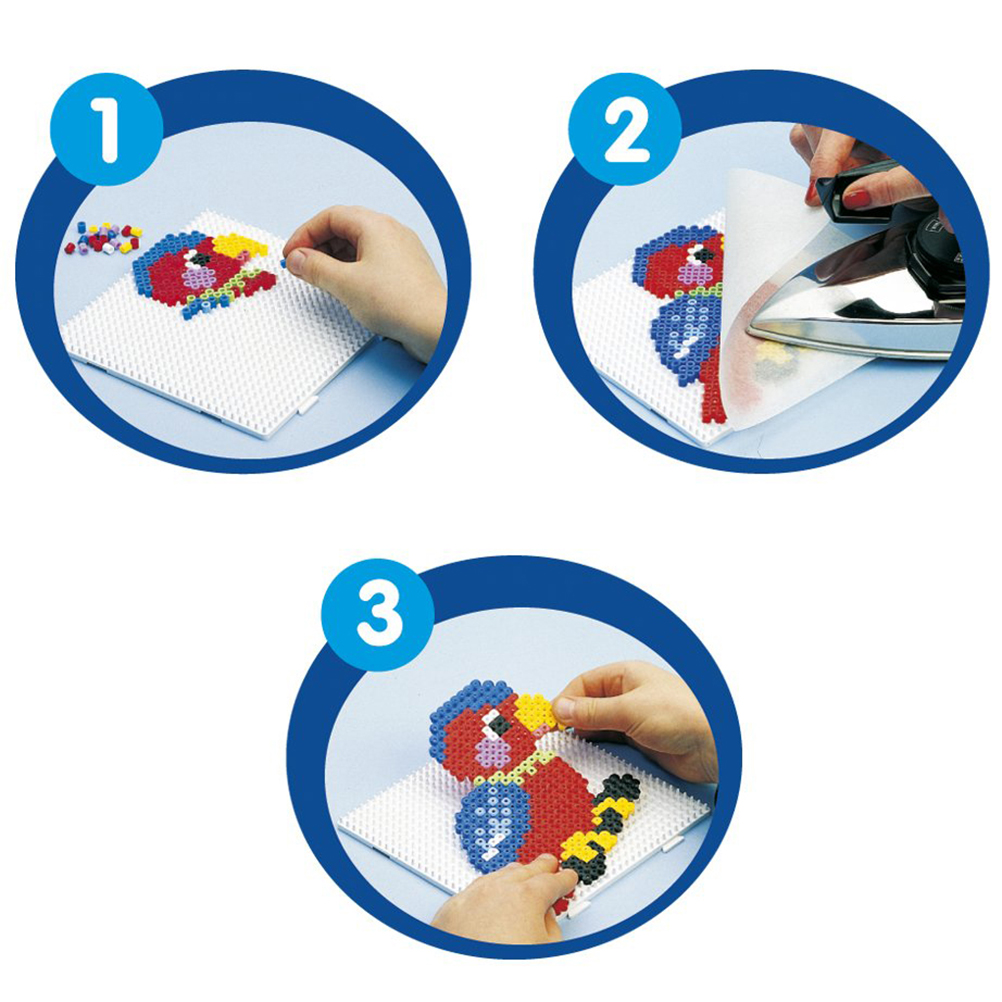 1

2

3