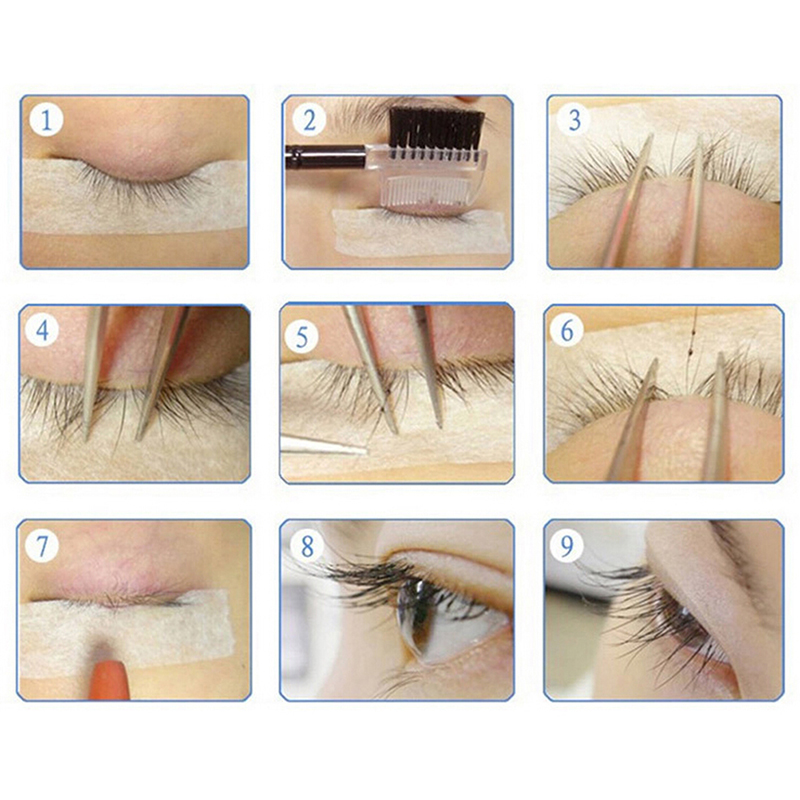 1

2

3

4

5

6

7

8

9