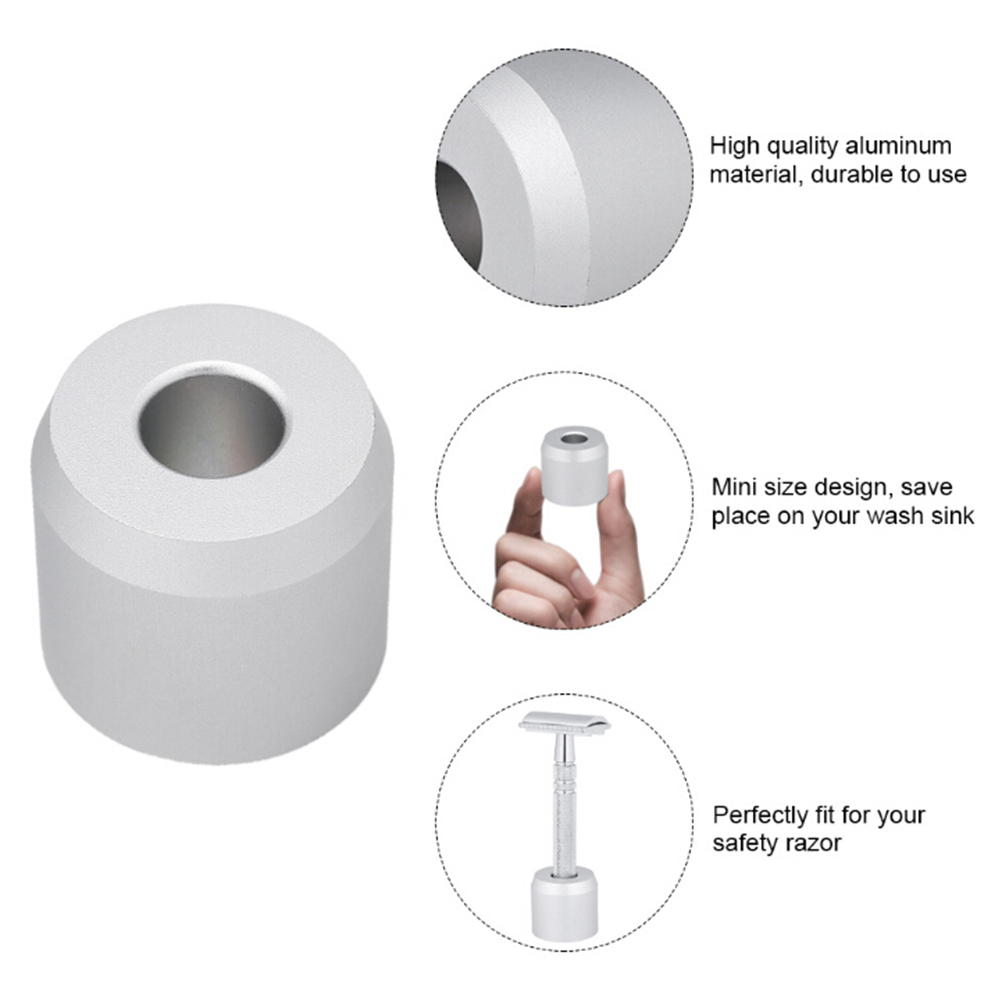 High quality aluminum material, durable to use

Mini size design, save place on your wash sink

Perfectly fit for your safety razor