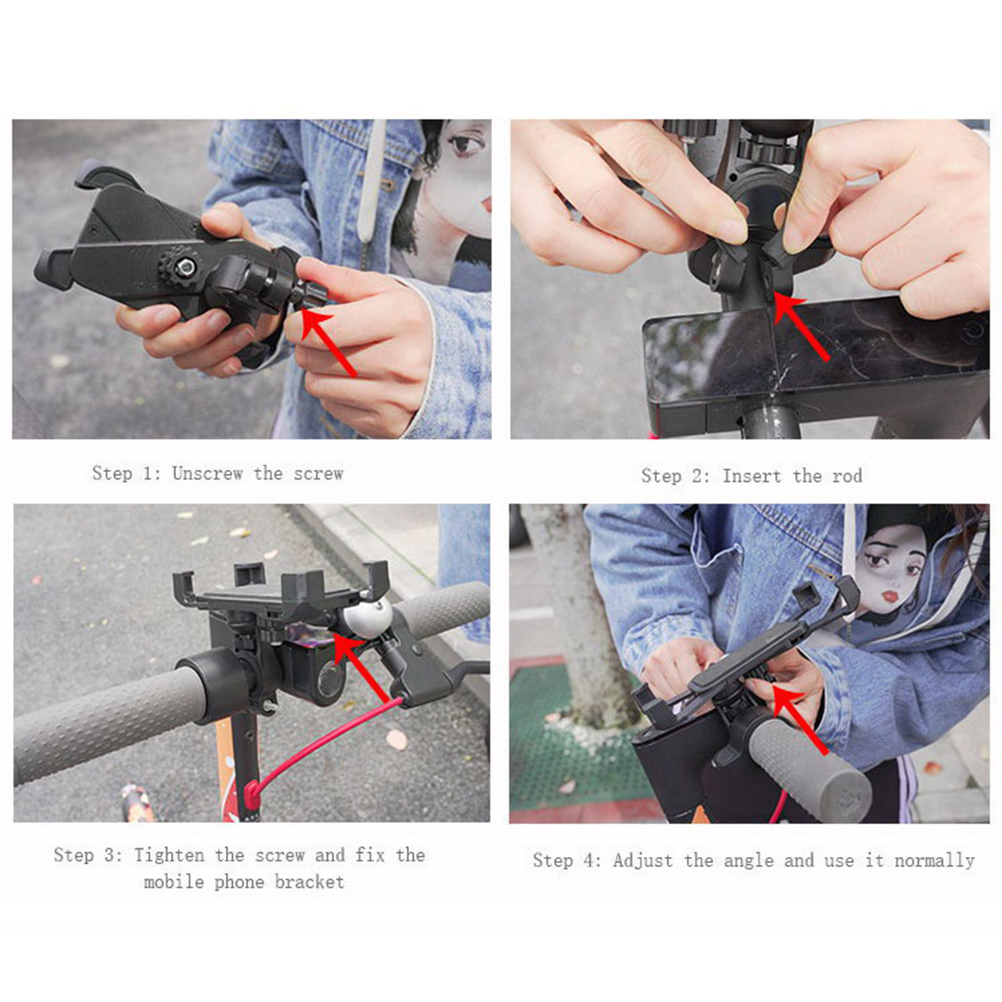 Step 1: Unscrew the screw

Step 2: Insert the rod

Step 3: Tighten the screw and fix the mobile phone bracket

Step 4: Adjust the angle and use it normally