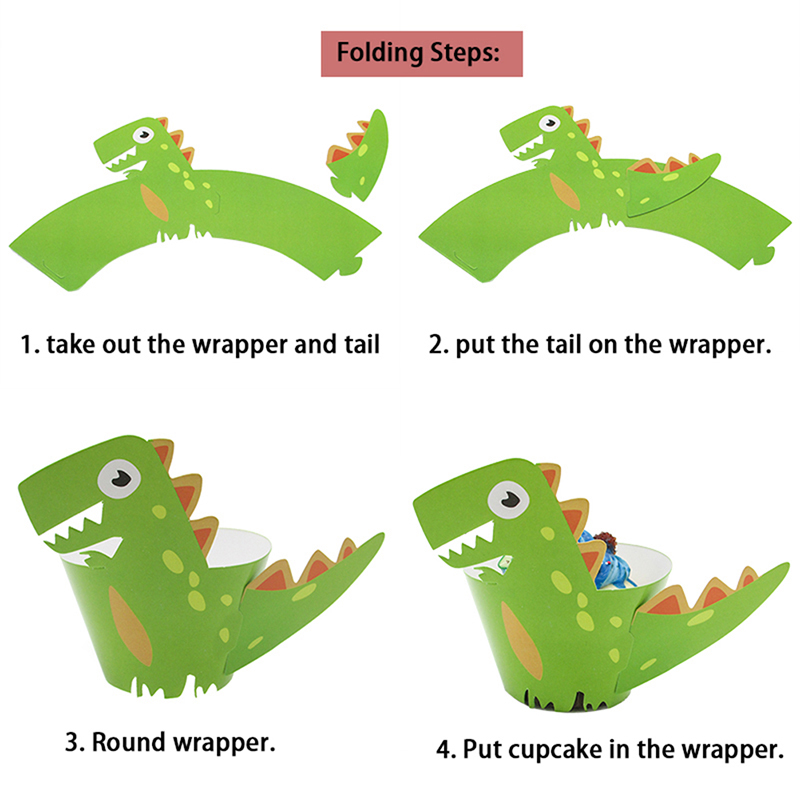 Folding Steps:

1. take out the wrapper and tail

2. put the tail on the wrapper.

3. Round wrapper.

4. Put cupcake in the wrapper.