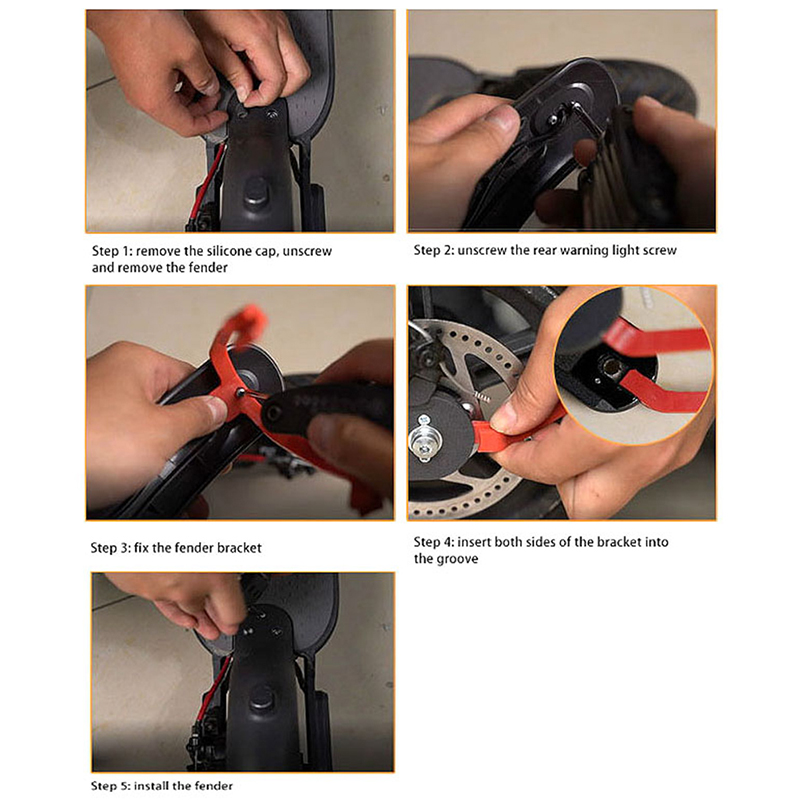 Step 1: remove the silicone cap, unscrew and remove the fender

Step 2: unscrew the rear warning light screw

Step 3: fix the fender bracket

Step 4: insert both sides of the bracket into the groove

Step 5: install the fender