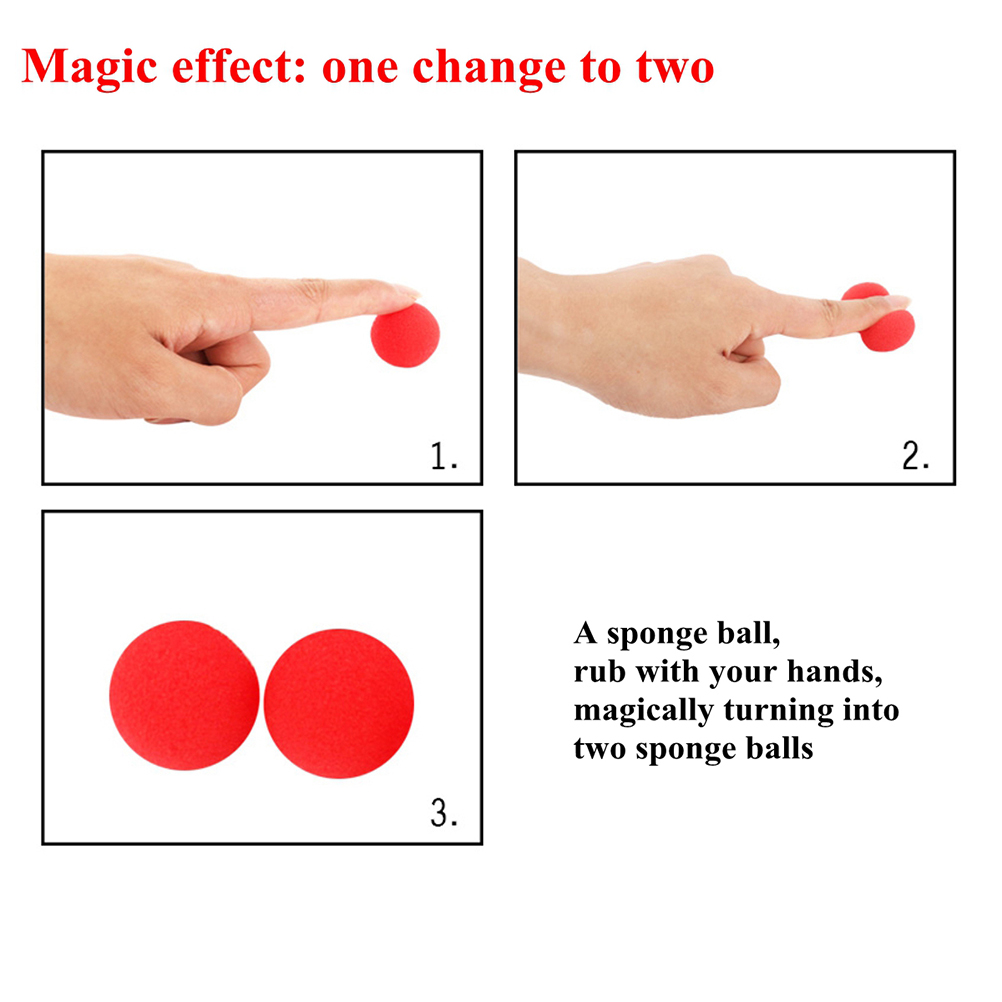 Magic effect: one change to two

1.

2.

3.

A sponge ball,
rub with your hands,
magically turning into
two sponge balls