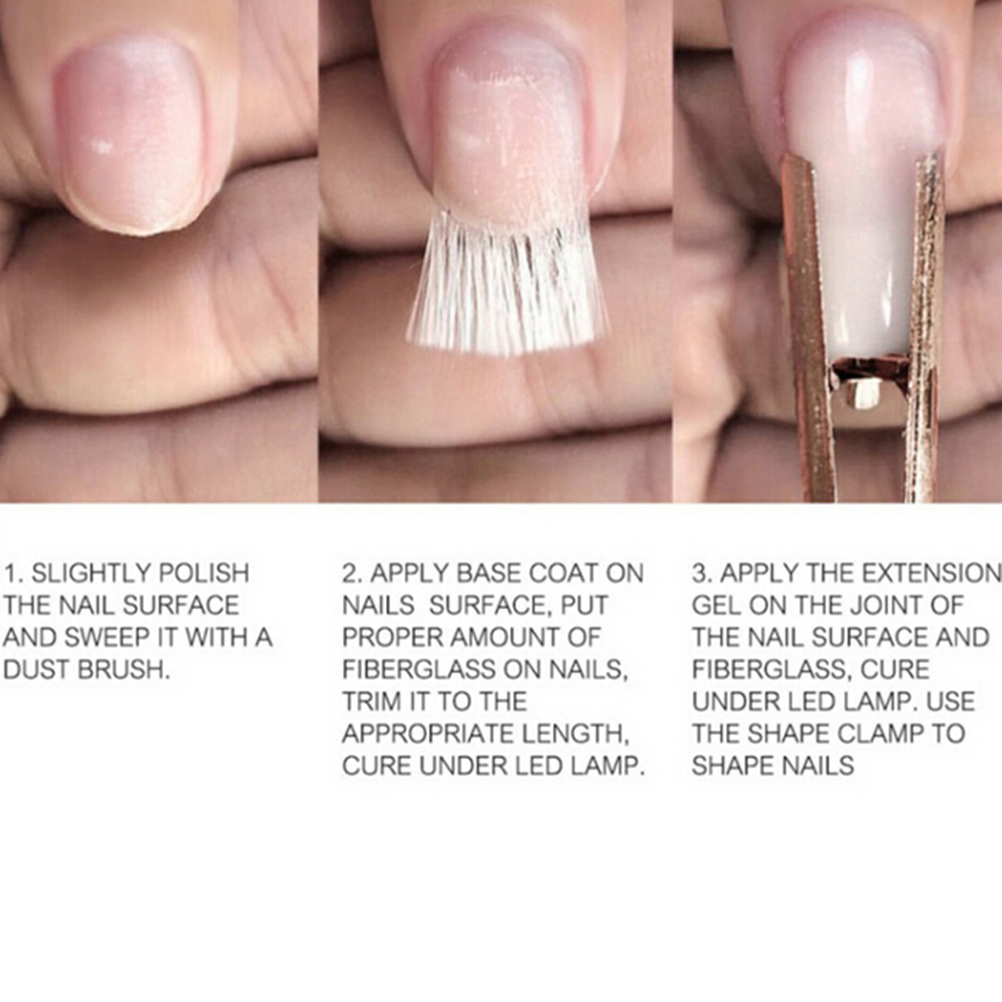 1. SLIGHTLY POLISH THE NAIL SURFACE AND SWEEP IT WITH A DUST BRUSH.

2. APPLY BASE COAT ON NAILS SURFACE, PUT PROPER AMOUNT OF FIBERGLASS ON NAILS, TRIM IT TO THE APPROPRIATE LENGTH, CURE UNDER LED LAMP.

3. APPLY THE EXTENSION GEL ON THE JOINT OF THE NAIL SURFACE AND FIBERGLASS, CURE UNDER LED LAMP. USE THE SHAPE CLAMP TO SHAPE NAILS