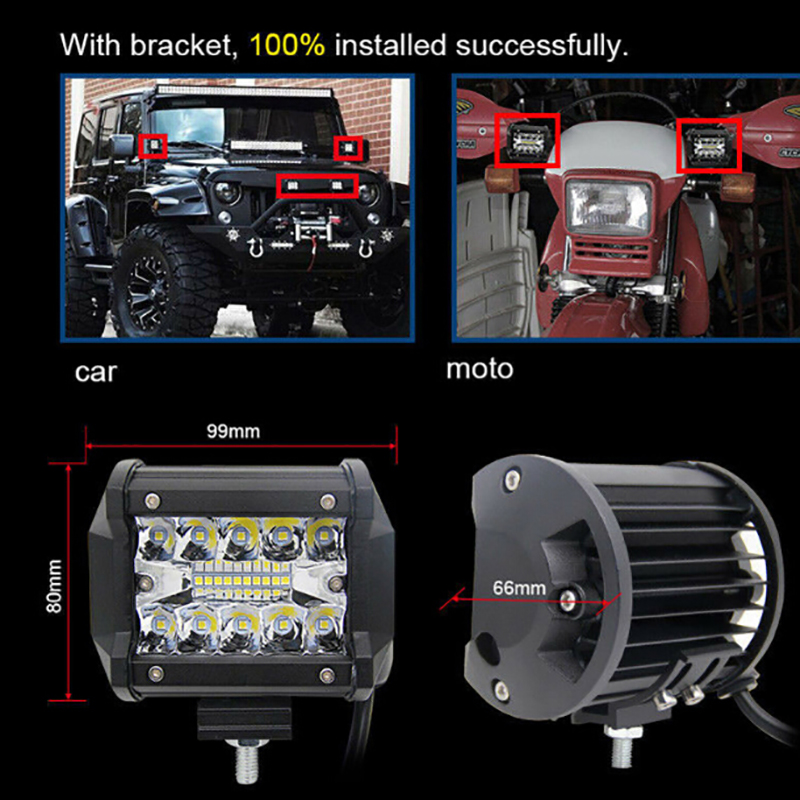 With bracket, 100% installed successfully.

car

moto

99mm

80mm

66mm