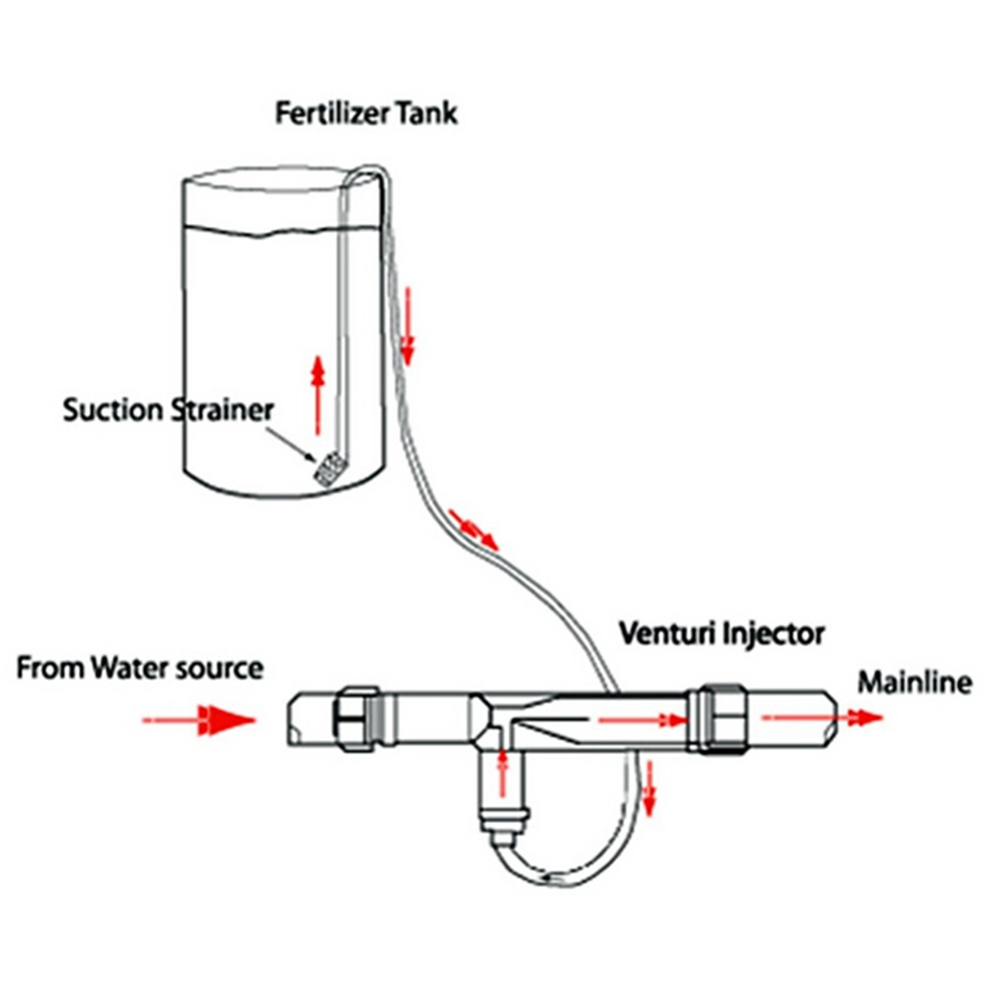 Fertilizer Tank

Suction Strainer

Venturi Injector

From Water source

Mainline