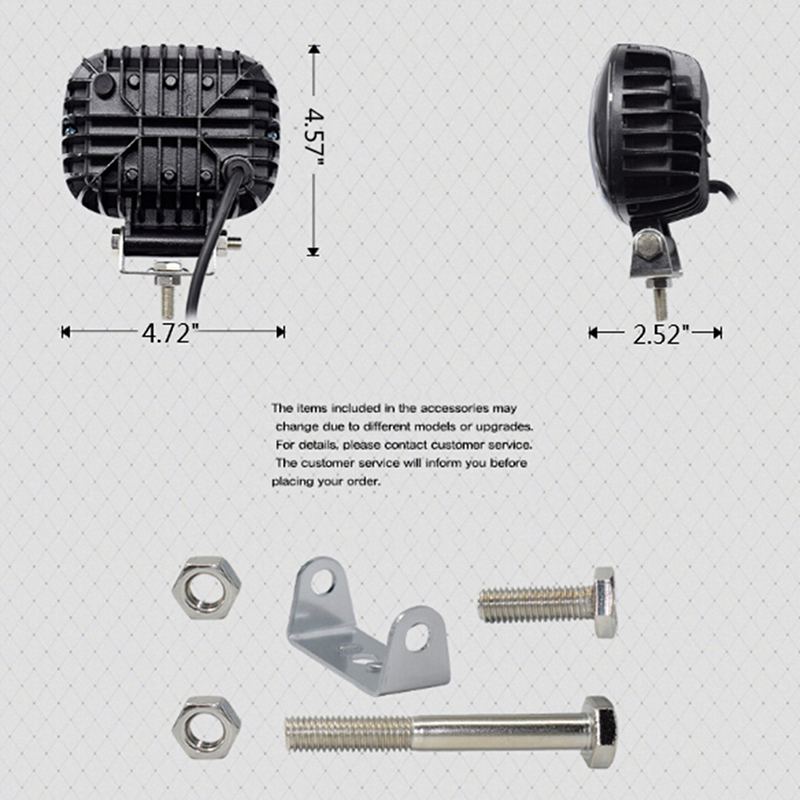 4.57"

4.72"

2.52"

The items included in the accessories may change due to different models or upgrades. For details, please contact customer service. The customer service will inform you before placing your order.