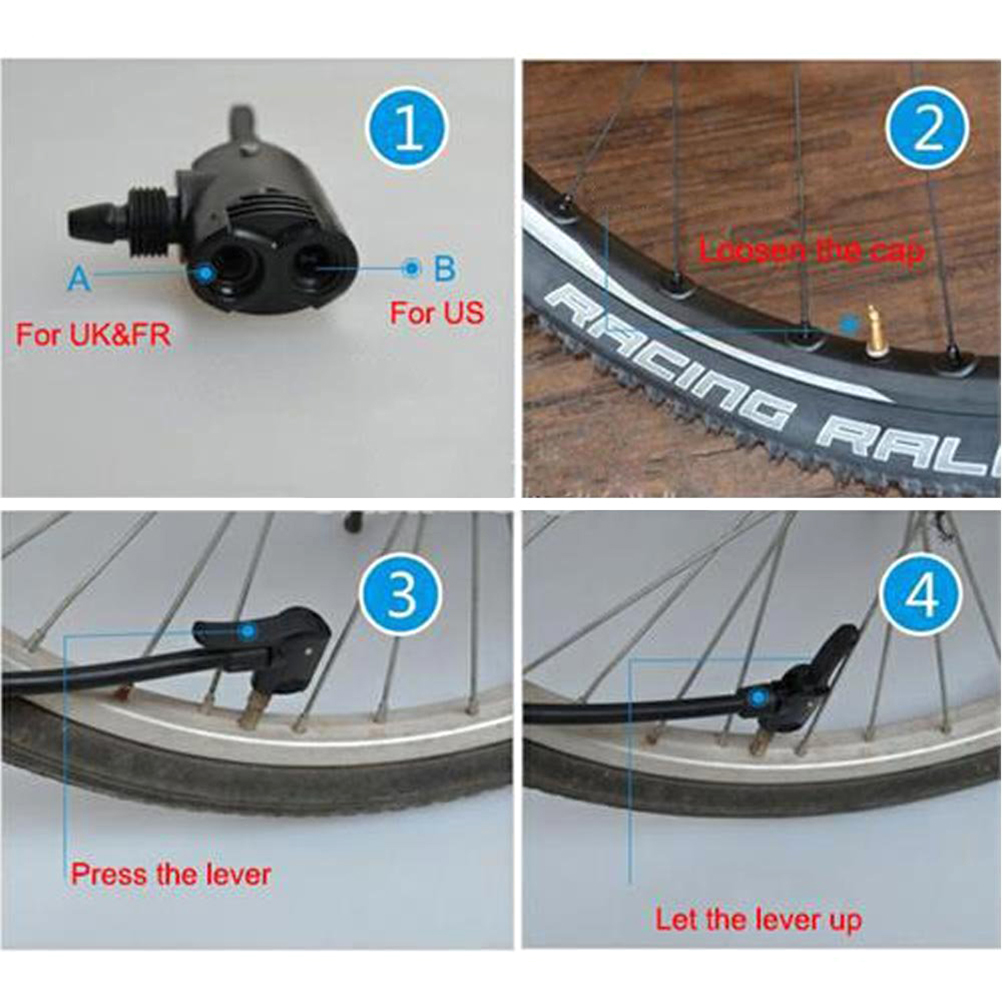 1
A
B
For UK&FR
For US

2
Loosen the cap
RACING RAL

3
Press the lever

4
Let the lever up