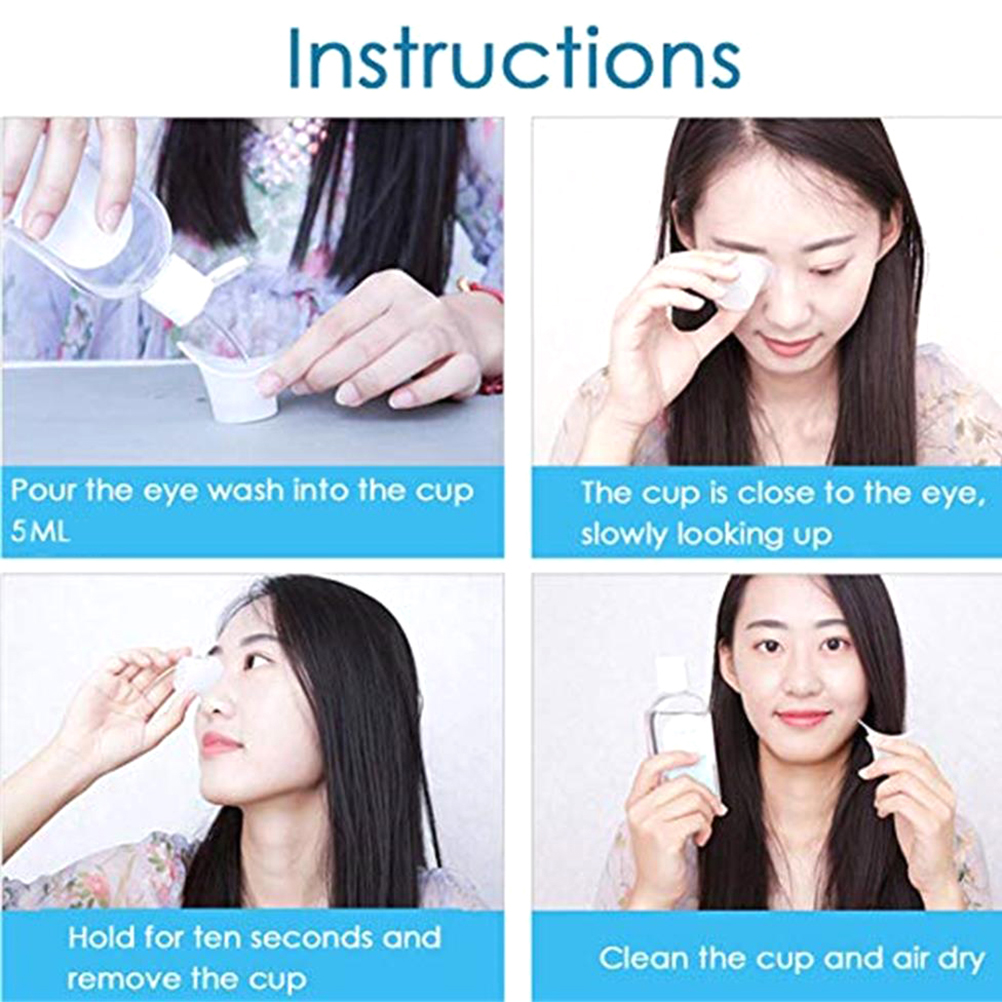 Instructions

Pour the eye wash into the cup 5ML

The cup is close to the eye, slowly looking up

Hold for ten seconds and remove the cup

Clean the cup and air dry