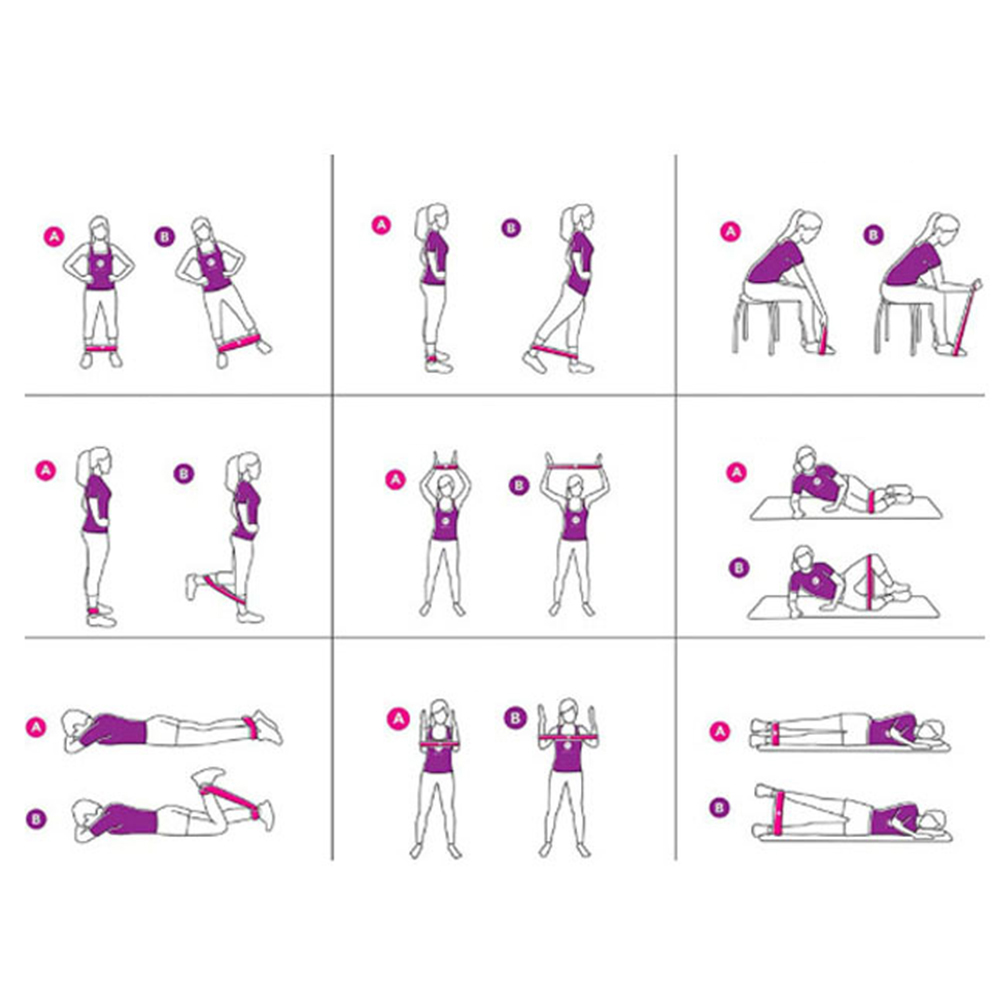 A B

A B

A B

A B

A B

A

B

A

B

A B

A

B