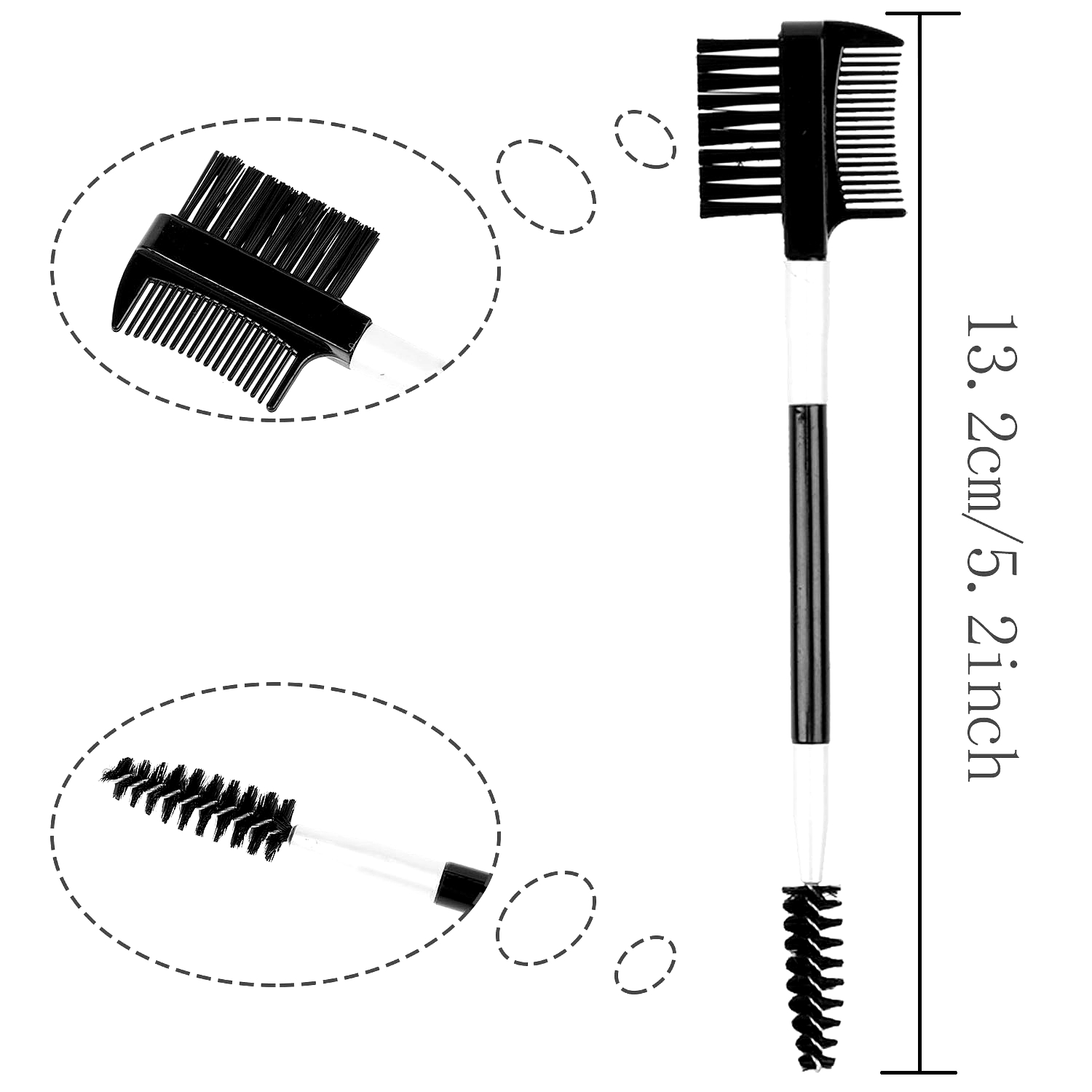 13. 2cm/5. 2inch