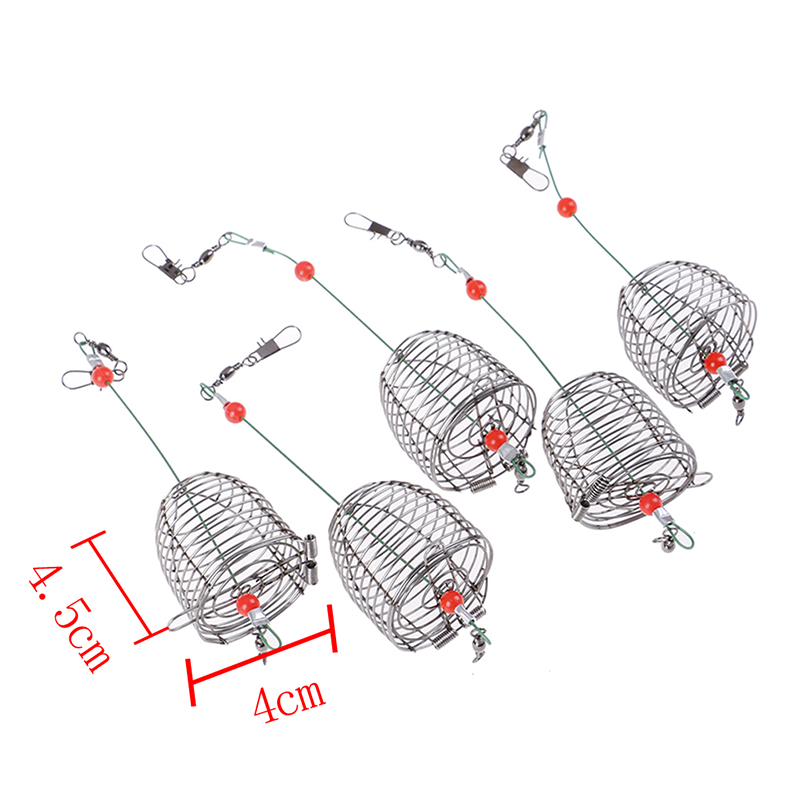 4.5cm

4cm