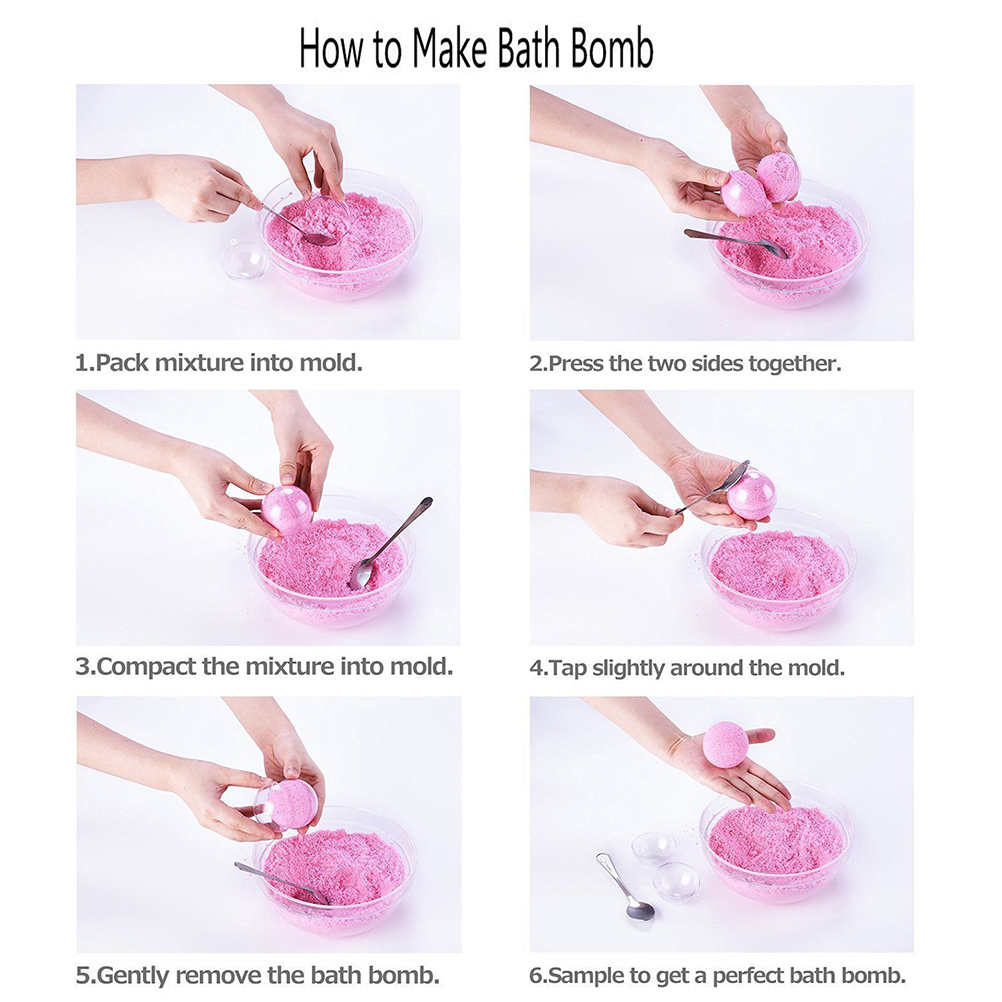 How to Make Bath Bomb

1.Pack mixture into mold.

2.Press the two sides together.

3.Compact the mixture into mold.

4.Tap slightly around the mold.

5.Gently remove the bath bomb.

6.Sample to get a perfect bath bomb.