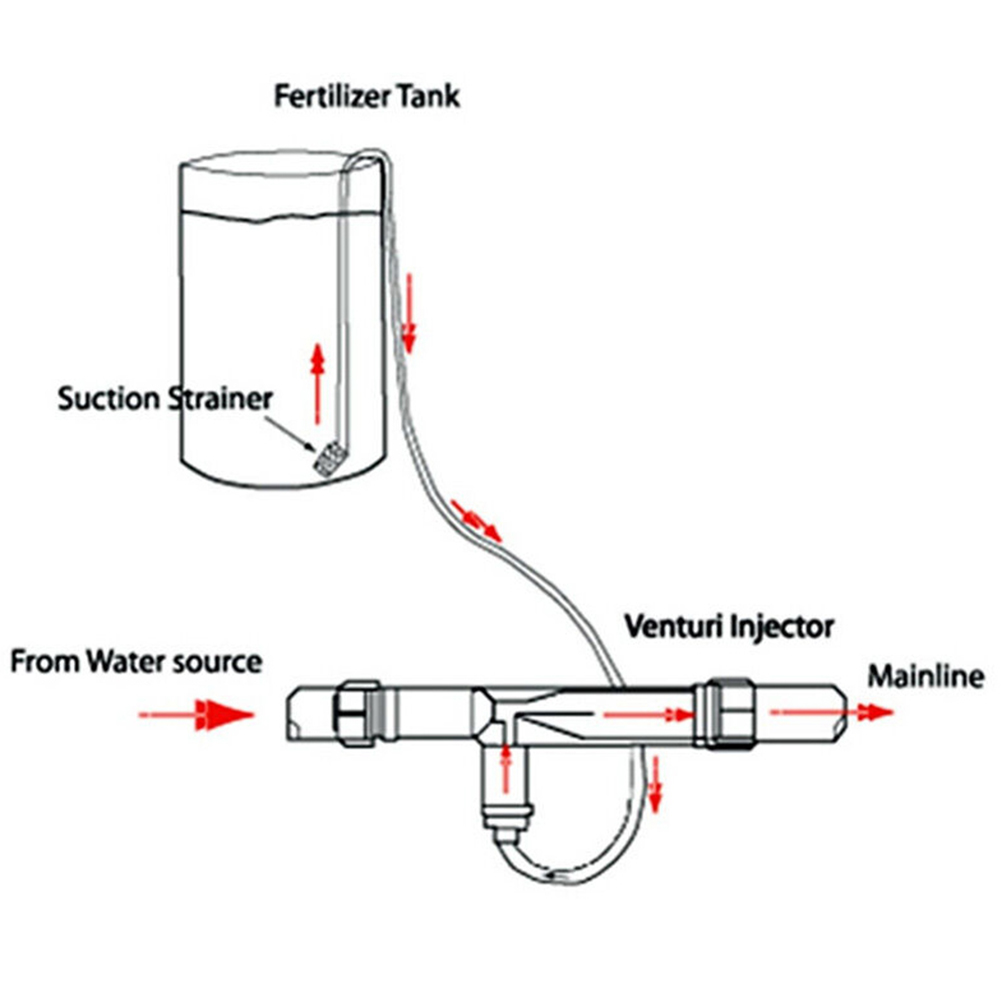 Fertilizer Tank

Suction Strainer

Venturi Injector

From Water source

Mainline