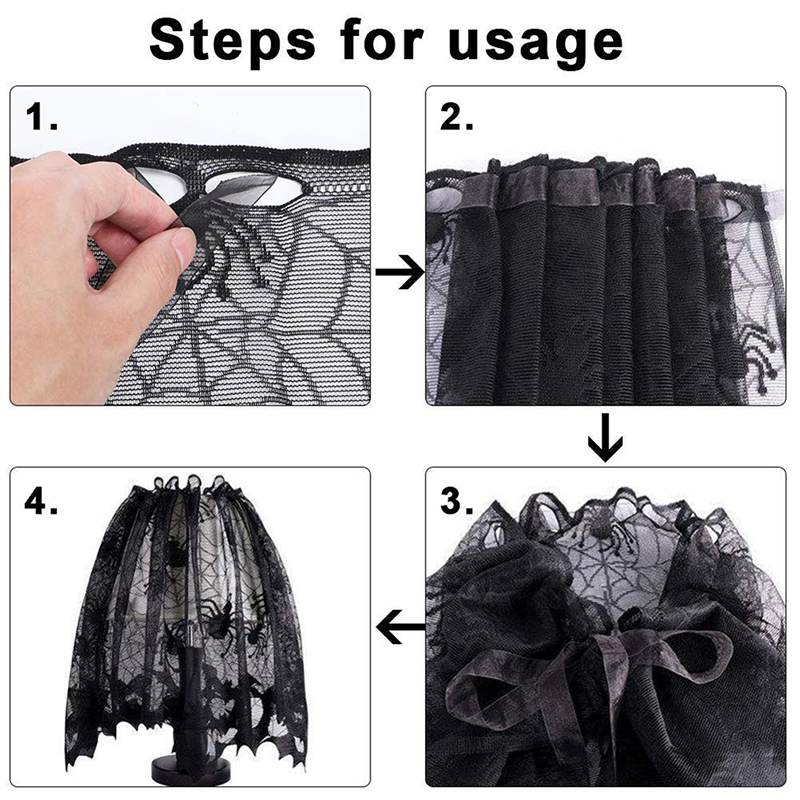 Steps for usage

1.

2.

3.

4.