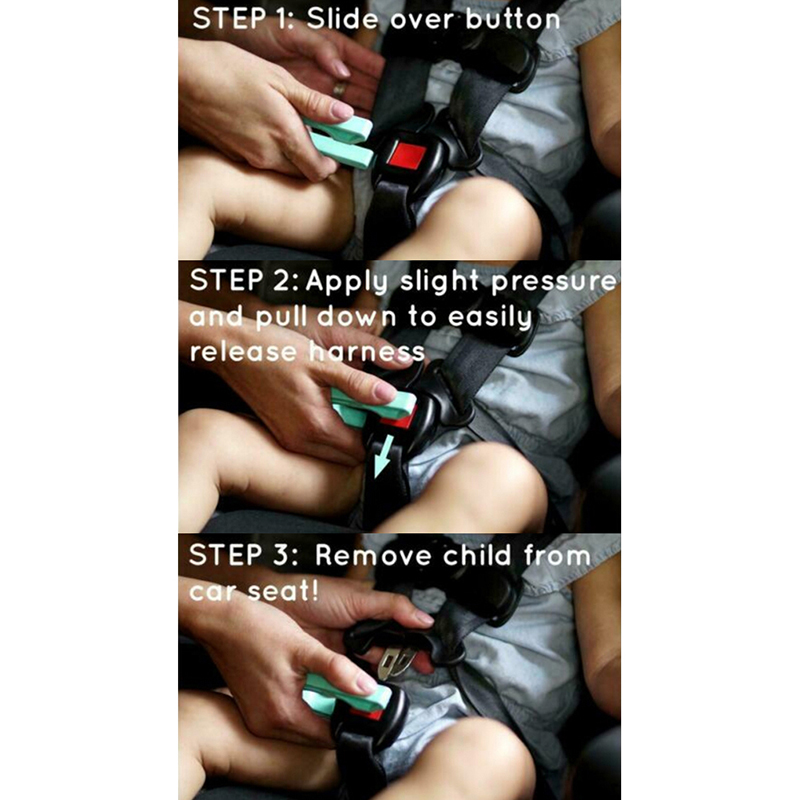 STEP 1: Slide over button

STEP 2: Apply slight pressure and pull down to easily release harness

STEP 3: Remove child from car seat!