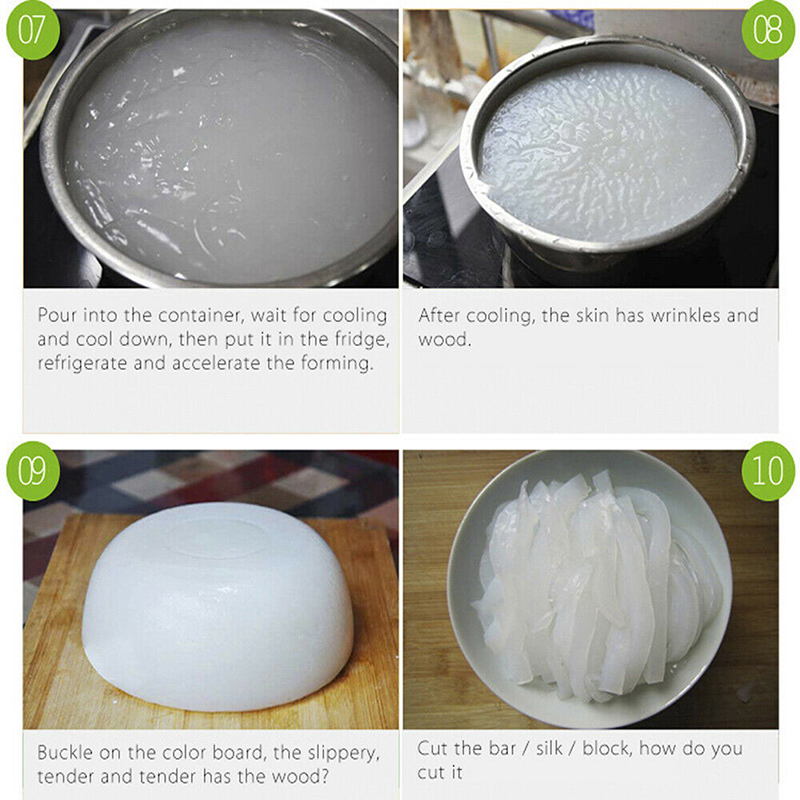 07

Pour into the container, wait for cooling and cool down, then put it in the fridge, refrigerate and accelerate the forming.

08

After cooling, the skin has wrinkles and wood.

09

Buckle on the color board, the slippery, tender and tender has the wood?

10

Cut the bar / silk / block, how do you cut it