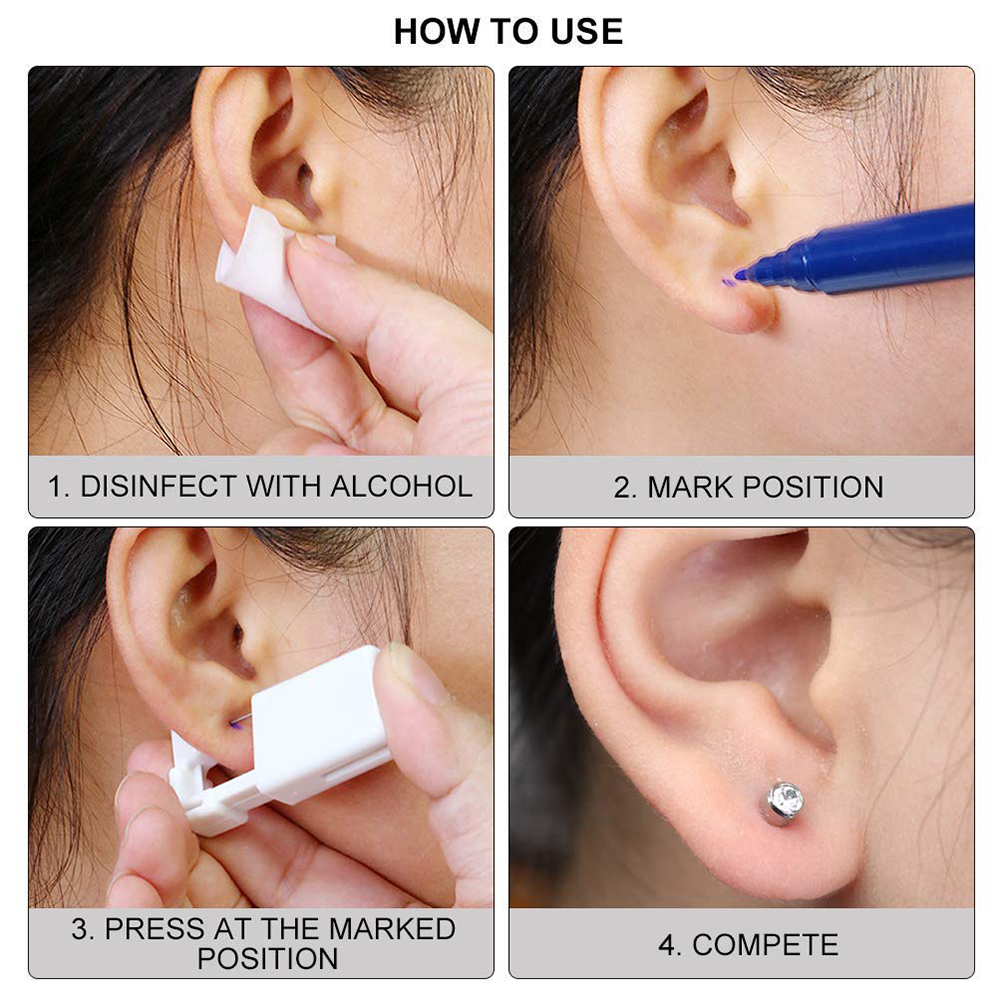 HOW TO USE

1. DISINFECT WITH ALCOHOL

2. MARK POSITION

3. PRESS AT THE MARKED POSITION

4. COMPETE