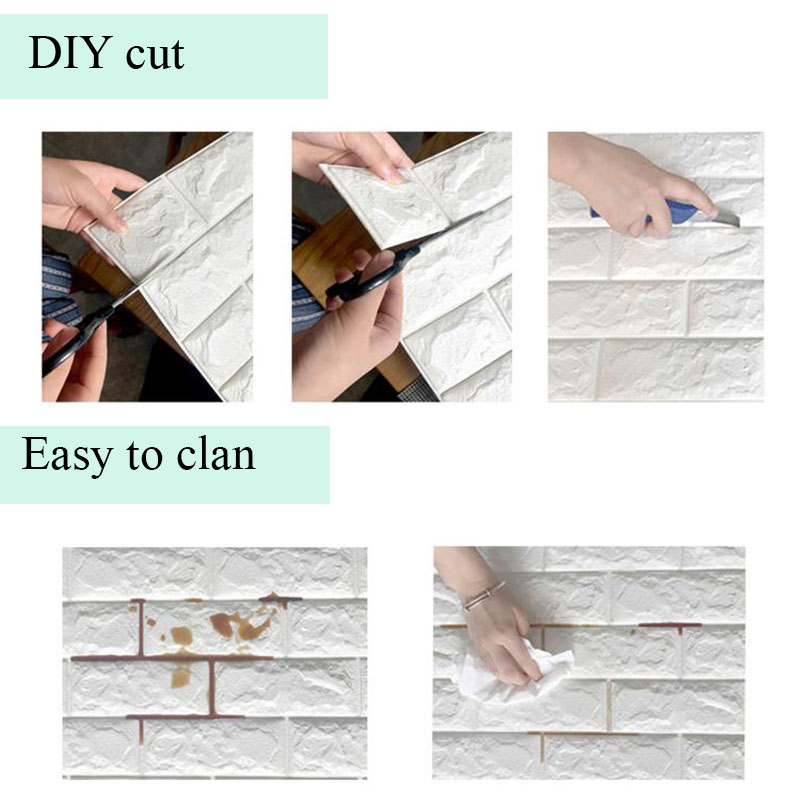 DIY cut

Easy to clan