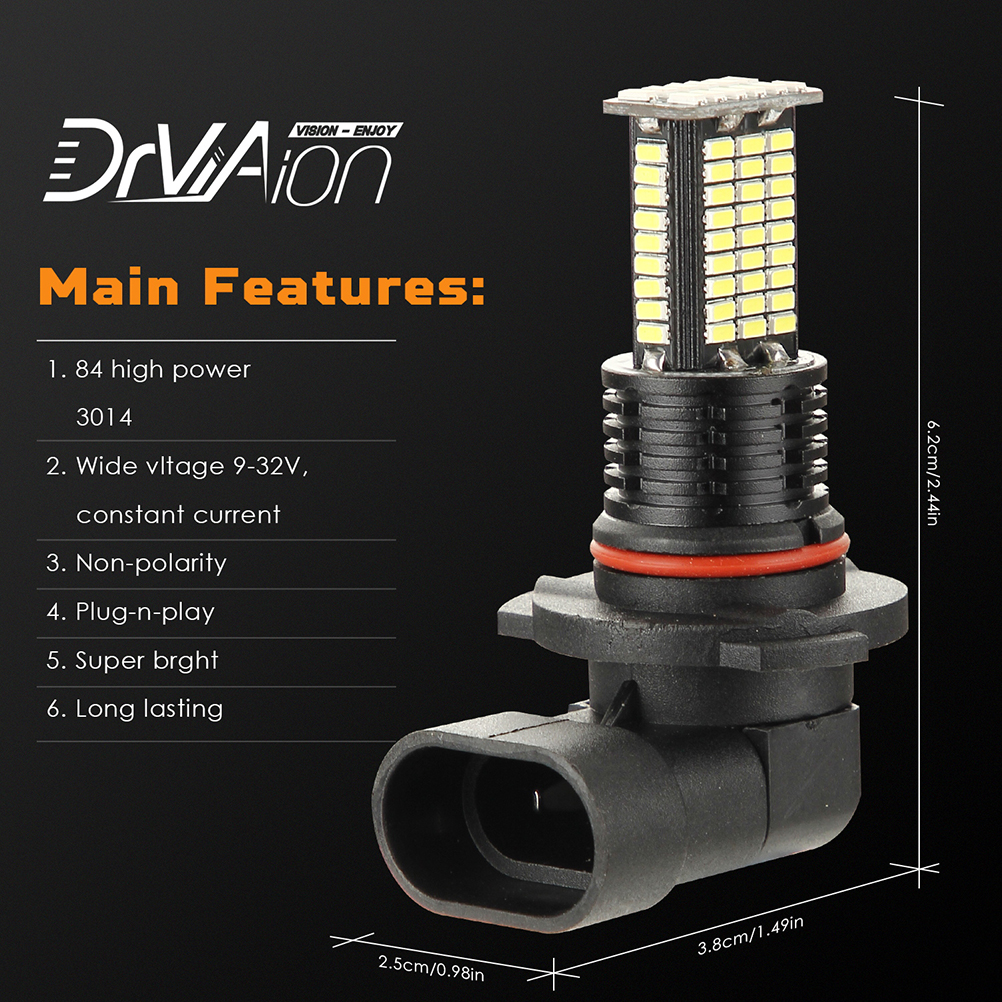 DrViAion
VISION - ENJOY

Main Features:

1. 84 high power 3014

2. Wide vltage 9-32V, constant current

3. Non-polarity

4. Plug-n-play

5. Super brght

6. Long lasting

6.2cm/2.44in

3.8cm/1.49in

2.5cm/0.98in