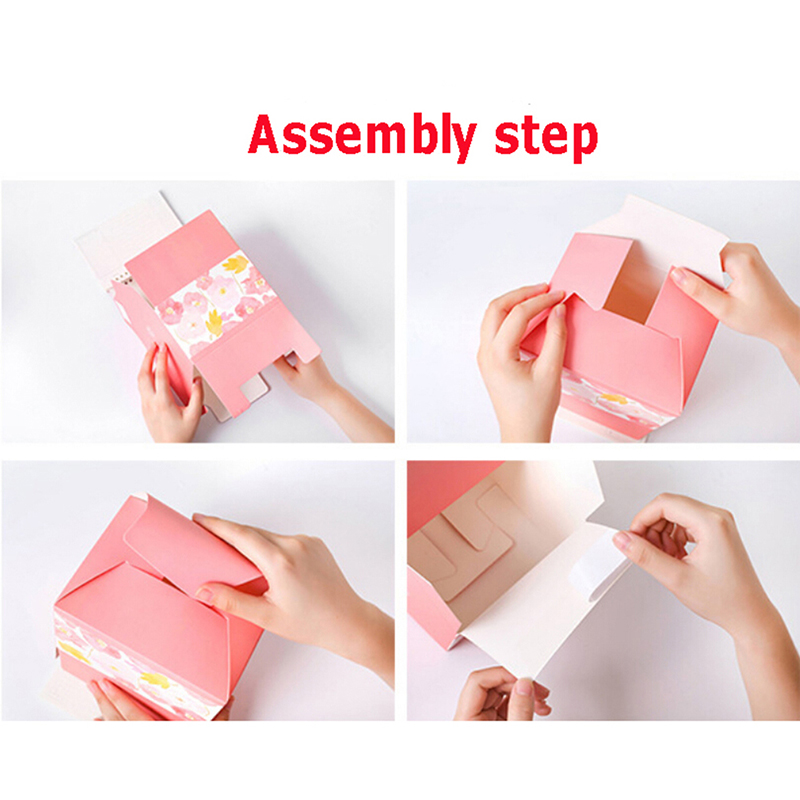 Assembly step