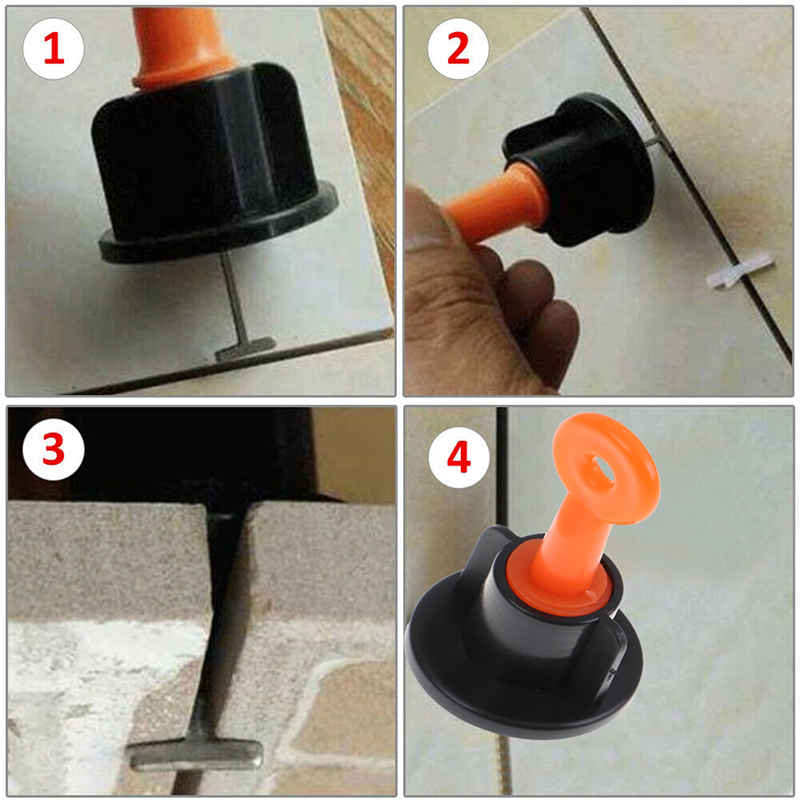 1

2

3

4