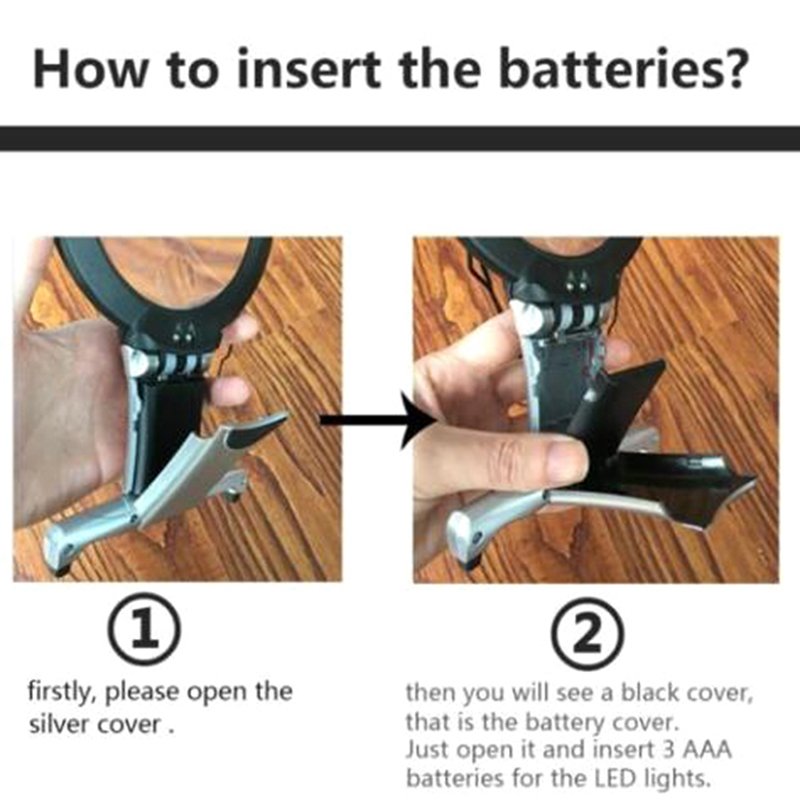 How to insert the batteries?

①

firstly, please open the silver cover .

②

then you will see a black cover, that is the battery cover.
Just open it and insert 3 AAA batteries for the LED lights.