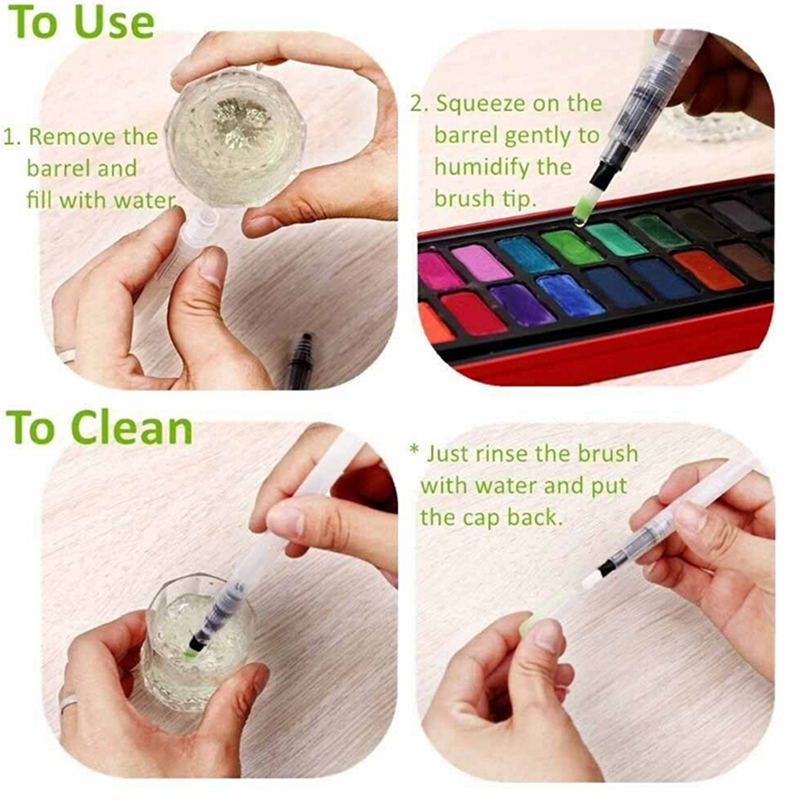 To Use

1. Remove the barrel and fill with water.

2. Squeeze on the barrel gently to humidify the brush tip.

To Clean

* Just rinse the brush with water and put the cap back.