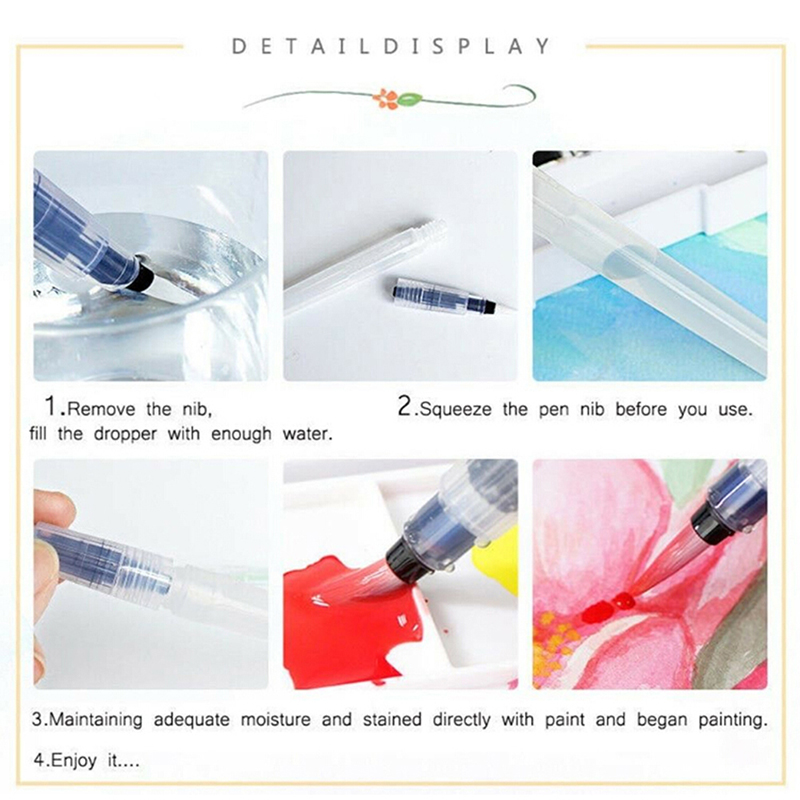 DETAILDISPLAY

1.Remove the nib, fill the dropper with enough water.

2.Squeeze the pen nib before you use.

3.Maintaining adequate moisture and stained directly with paint and began painting.

4.Enjoy it....