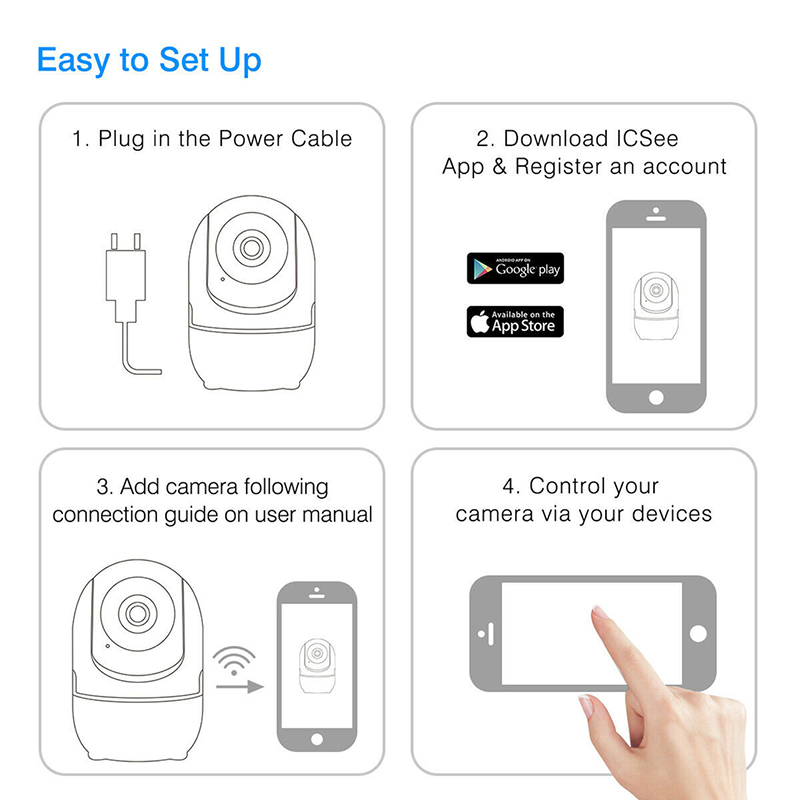 Easy to Set Up

1. Plug in the Power Cable

2. Download ICSee App & Register an account

ANDROID APP ON Google play

Available on the App Store

3. Add camera following connection guide on user manual

4. Control your camera via your devices