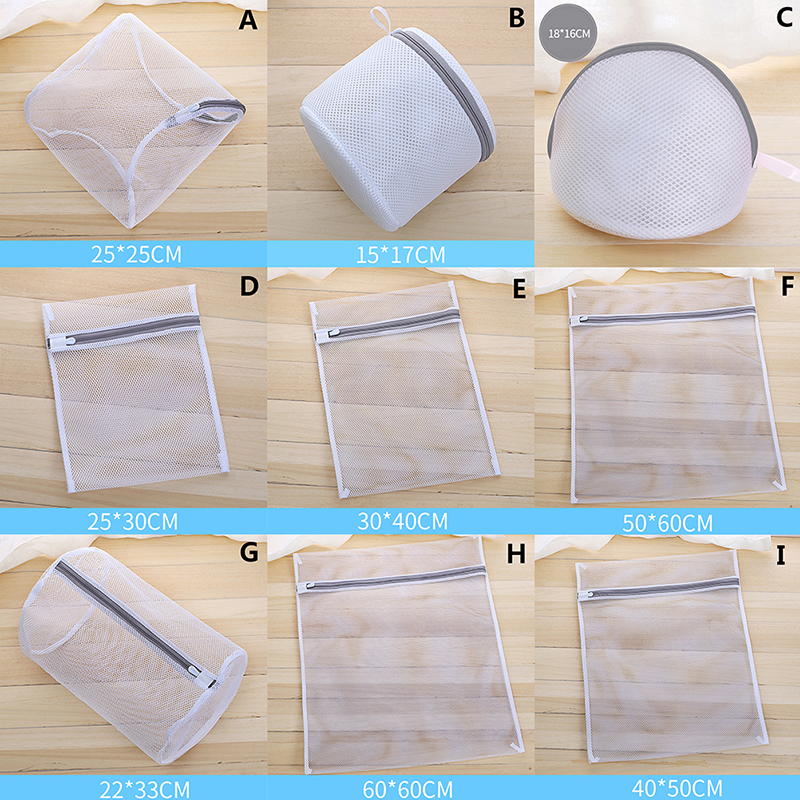 A

25*25CM

B

15*17CM

18*16CM

C

D

25*30CM

E

30*40CM

F

50*60CM

G

22*33CM

H

60*60CM

I

40*50CM