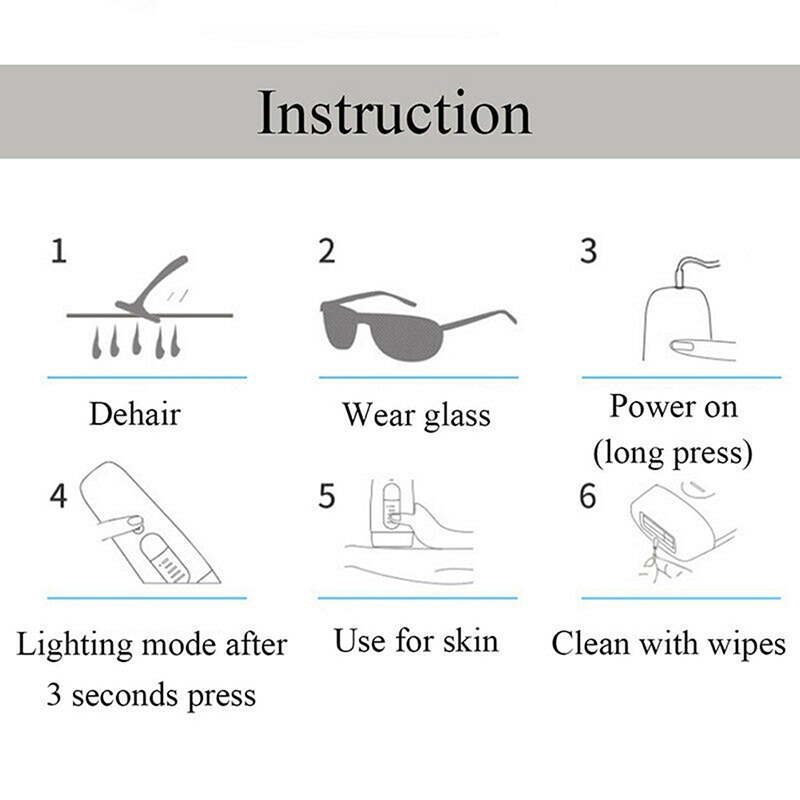 Instruction

1
Dehair

2
Wear glass

3
Power on (long press)

4
Lighting mode after 3 seconds press

5
Use for skin

6
Clean with wipes