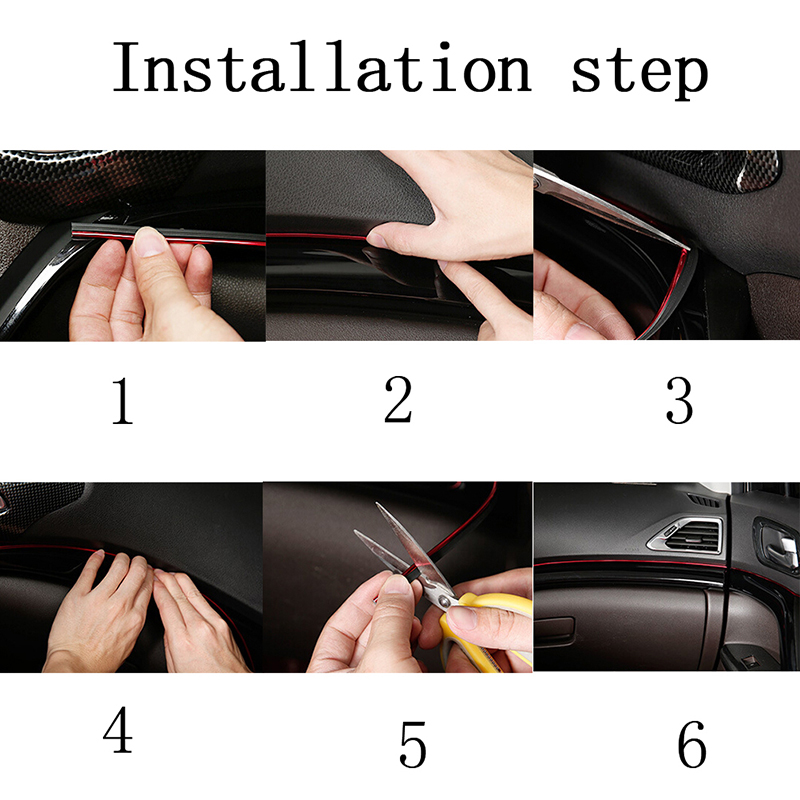 Installation step

1

2

3

4

5

6