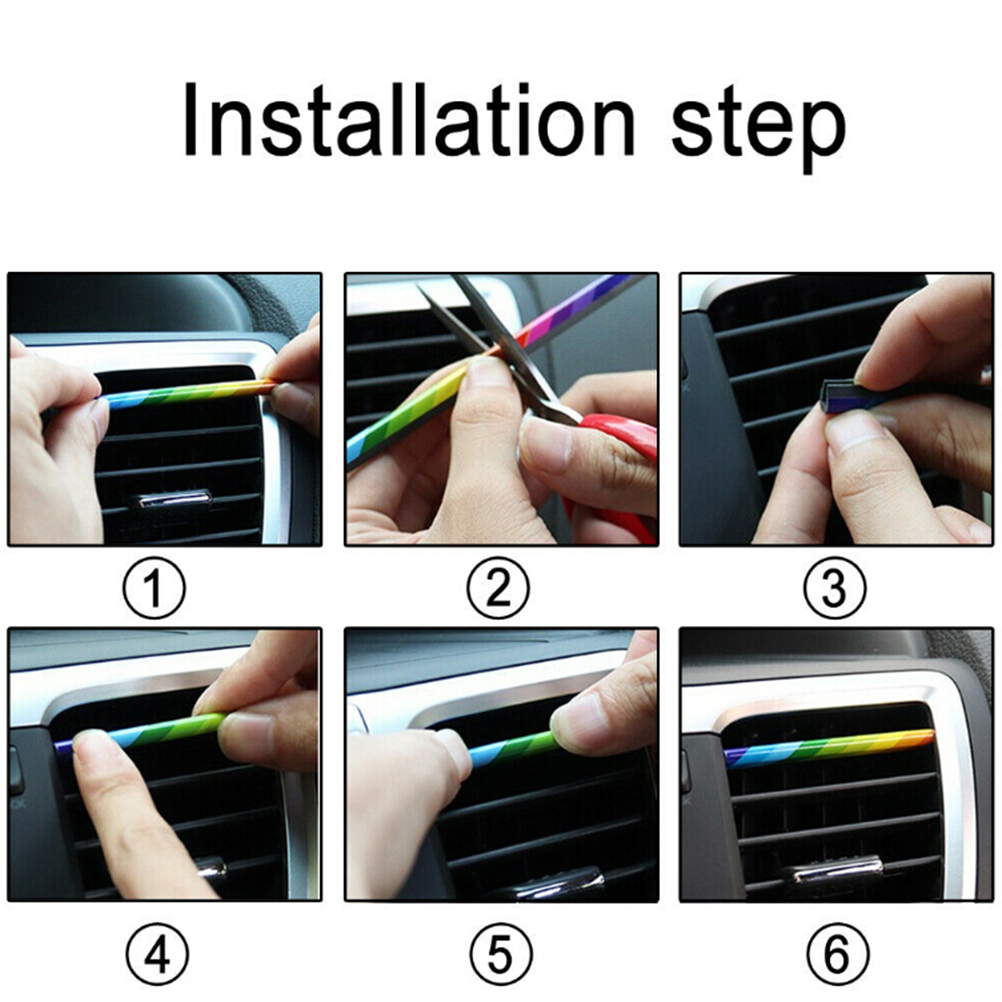 Installation step

①

②

③

④

⑤

⑥