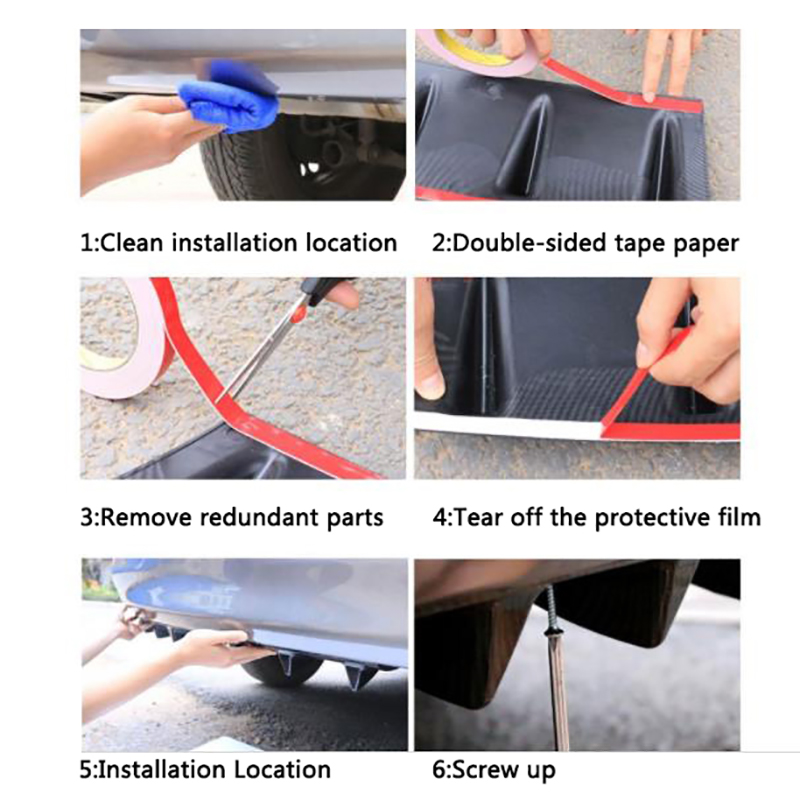 1:Clean installation location

2:Double-sided tape paper

3:Remove redundant parts

4:Tear off the protective film

5:Installation Location

6:Screw up