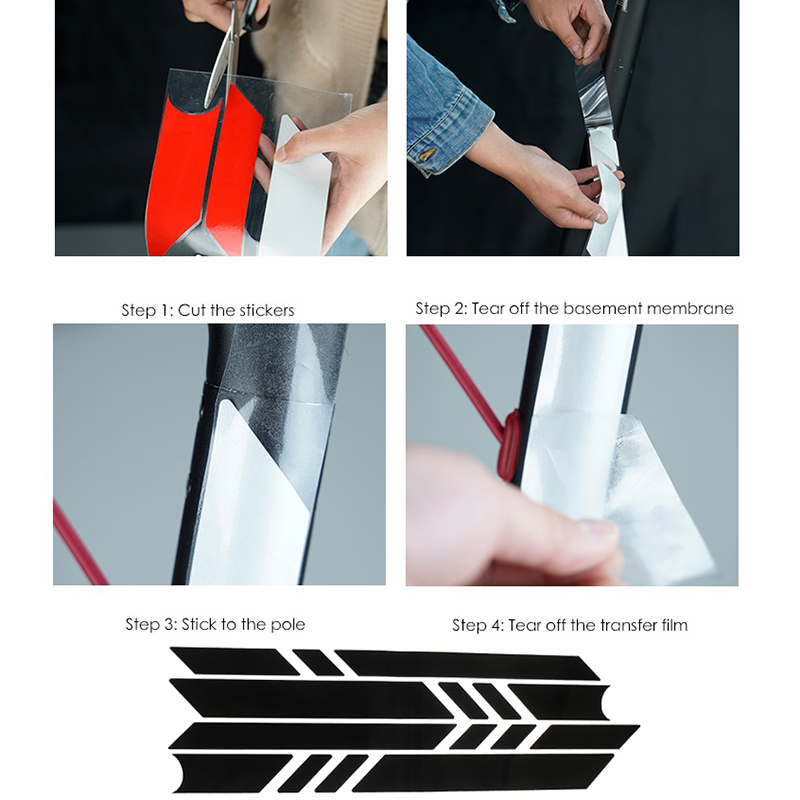 Step 1: Cut the stickers

Step 2: Tear off the basement membrane

Step 3: Stick to the pole

Step 4: Tear off the transfer film