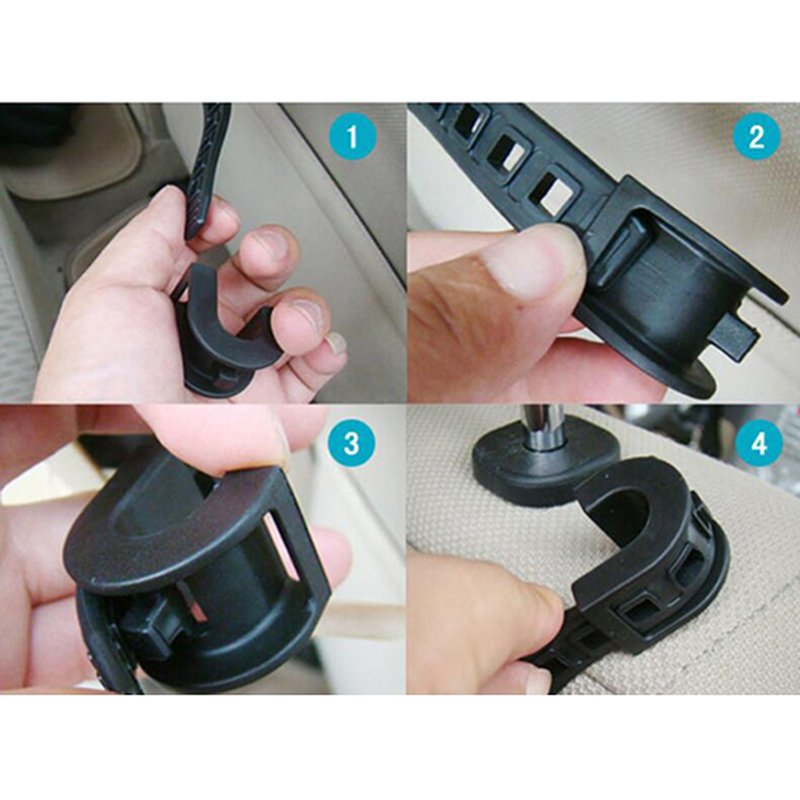 1

2

3

4