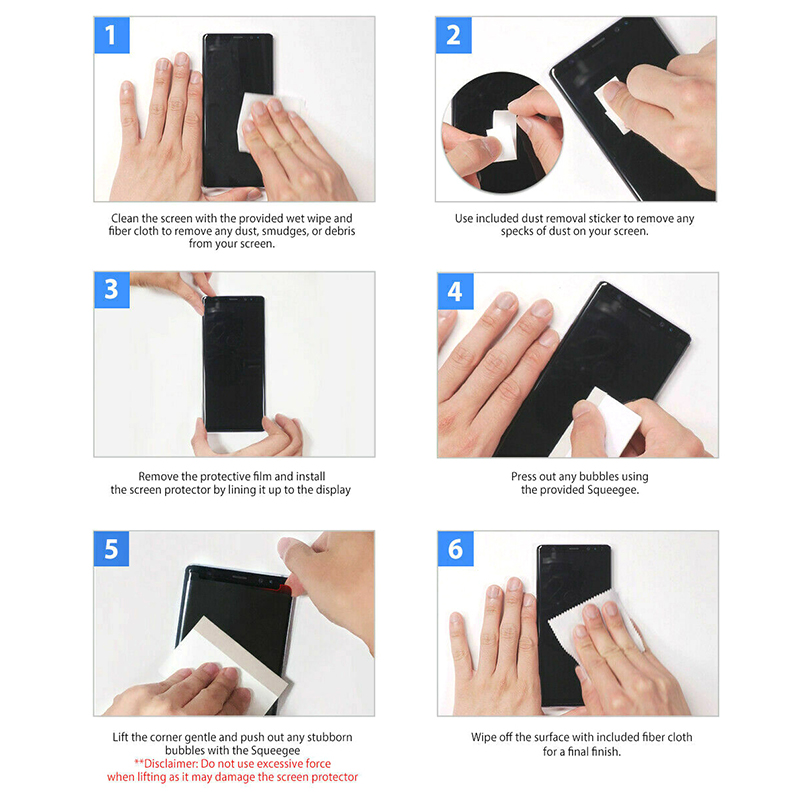 1

Clean the screen with the provided wet wipe and fiber cloth to remove any dust, smudges, or debris from your screen.

2

Use included dust removal sticker to remove any specks of dust on your screen.

3

Remove the protective film and install the screen protector by lining it up to the display

4

Press out any bubbles using the provided Squeegee.

5

Lift the corner gentle and push out any stubborn bubbles with the Squeegee
**Disclaimer: Do not use excessive force when lifting as it may damage the screen protector

6

Wipe off the surface with included fiber cloth for a final finish.