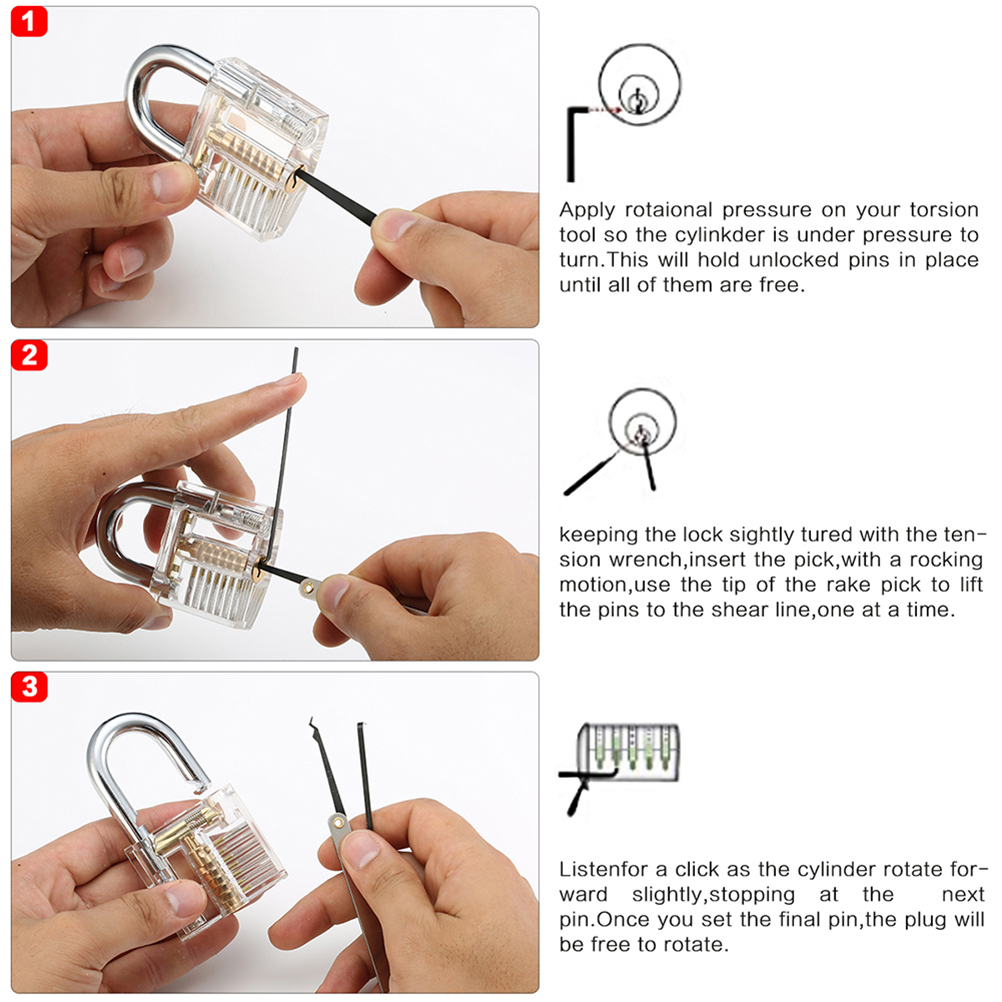 1

Apply rotaional pressure on your torsion tool so the cylinkder is under pressure to turn.This will hold unlocked pins in place until all of them are free.

2

keeping the lock sightly tured with the tension wrench,insert the pick,with a rocking motion,use the tip of the rake pick to lift the pins to the shear line,one at a time.

3

Listenfor a click as the cylinder rotate forward slightly,stopping at the next pin.Once you set the final pin,the plug will be free to rotate.