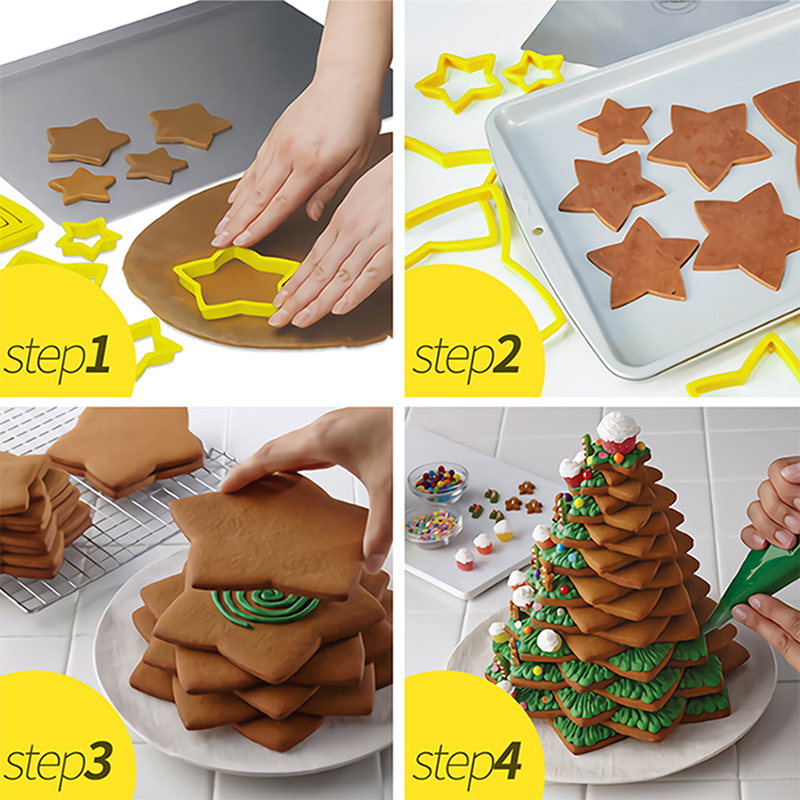 step1

step2

step3

step4