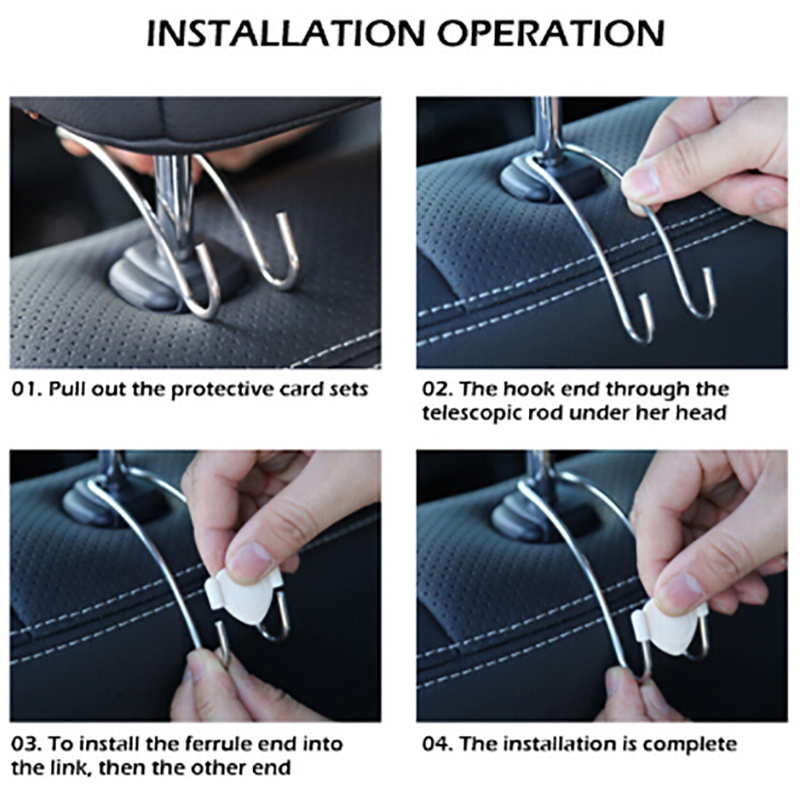 INSTALLATION OPERATION

01. Pull out the protective card sets

02. The hook end through the telescopic rod under her head

03. To install the ferrule end into the link, then the other end

04. The installation is complete