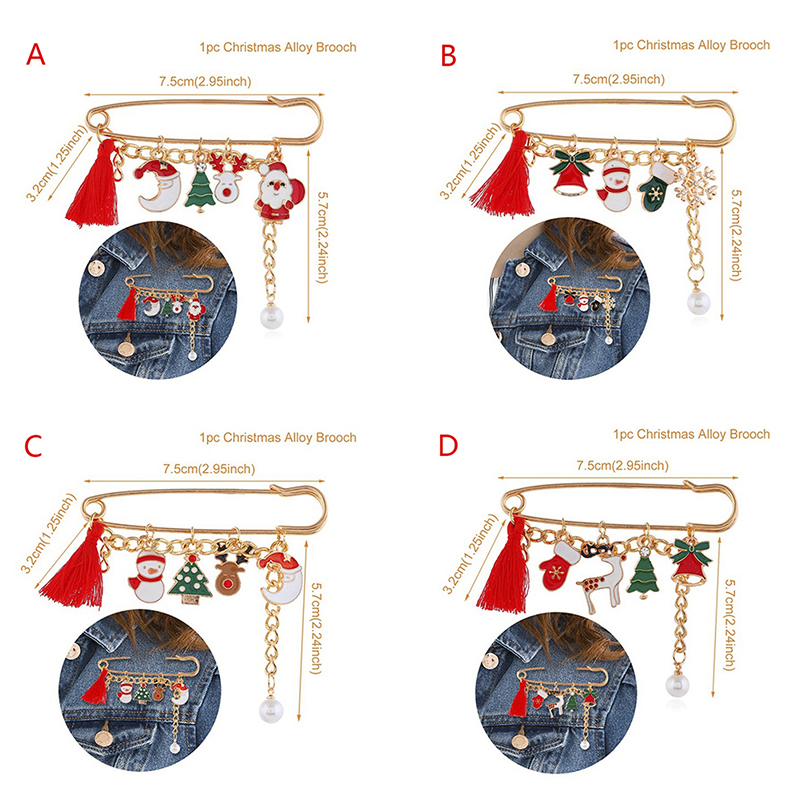 A

1pc Christmas Alloy Brooch

7.5cm(2.95inch)

3.2cm(1.25inch)

5.7cm(2.24inch)

B

1pc Christmas Alloy Brooch

7.5cm(2.95inch)

3.2cm(1.25inch)

5.7cm(2.24inch)

C

1pc Christmas Alloy Brooch

7.5cm(2.95inch)

3.2cm(1.25inch)

5.7cm(2.24inch)

D

1pc Christmas Alloy Brooch

7.5cm(2.95inch)

3.2cm(1.25inch)

5.7cm(2.24inch)