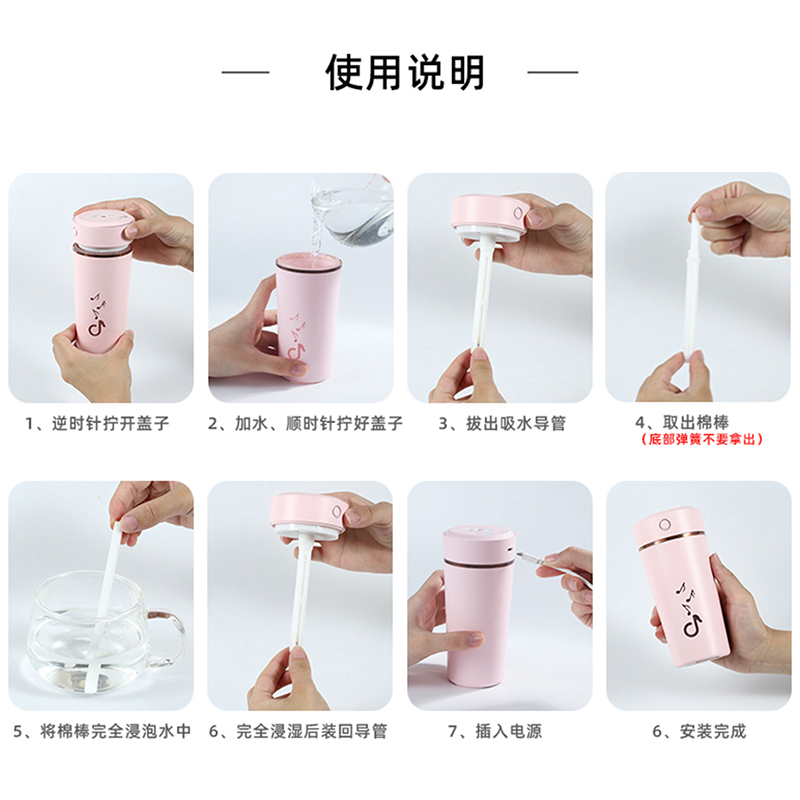 — 使用说明 —

1、逆时针拧开盖子

2、加水、顺时针拧好盖子

3、拔出吸水导管

4、取出棉棒
（底部弹簧不要拿出）

5、将棉棒完全浸泡水中

6、完全浸湿后装回导管

7、插入电源

6、安装完成